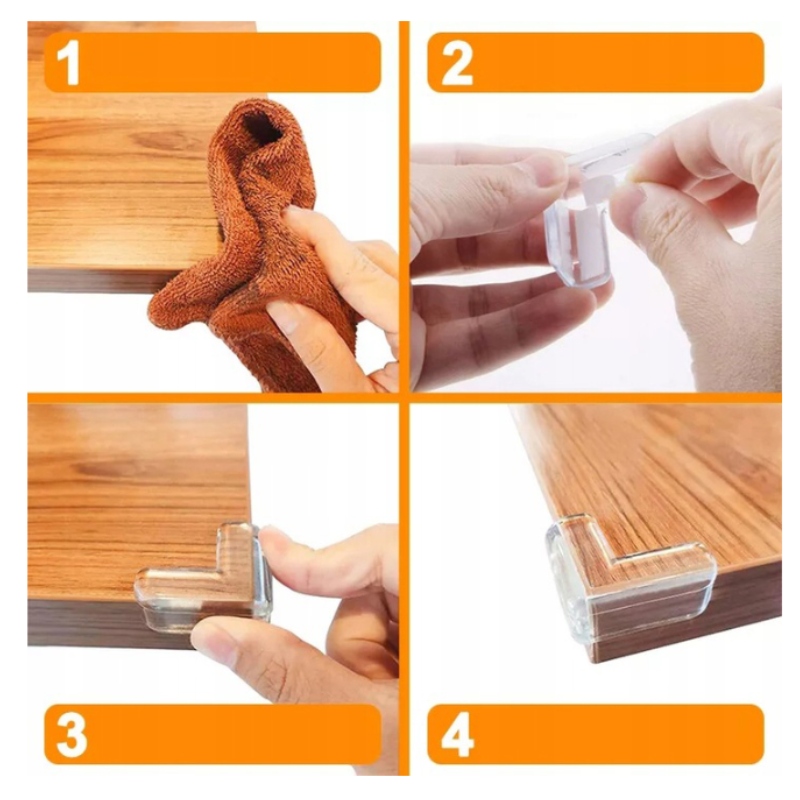 1

2

3

4