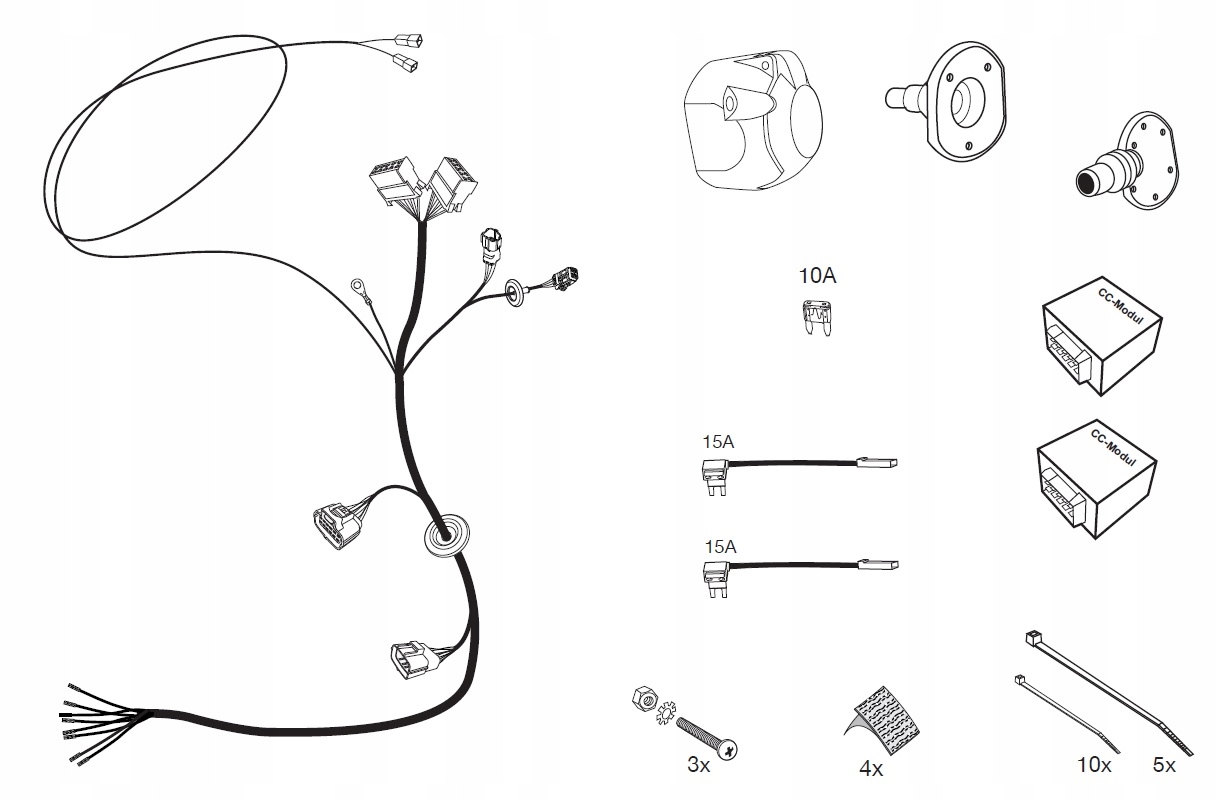 10A

CC-Modul

15A

CC-Modul

15A

3x

4x

10x

5x