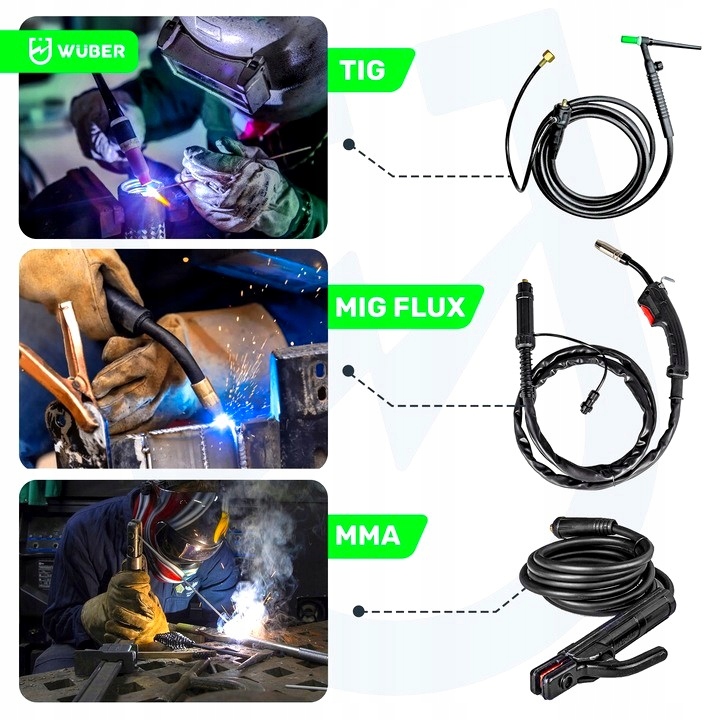 WUBER

TIG

MIG FLUX

MMA