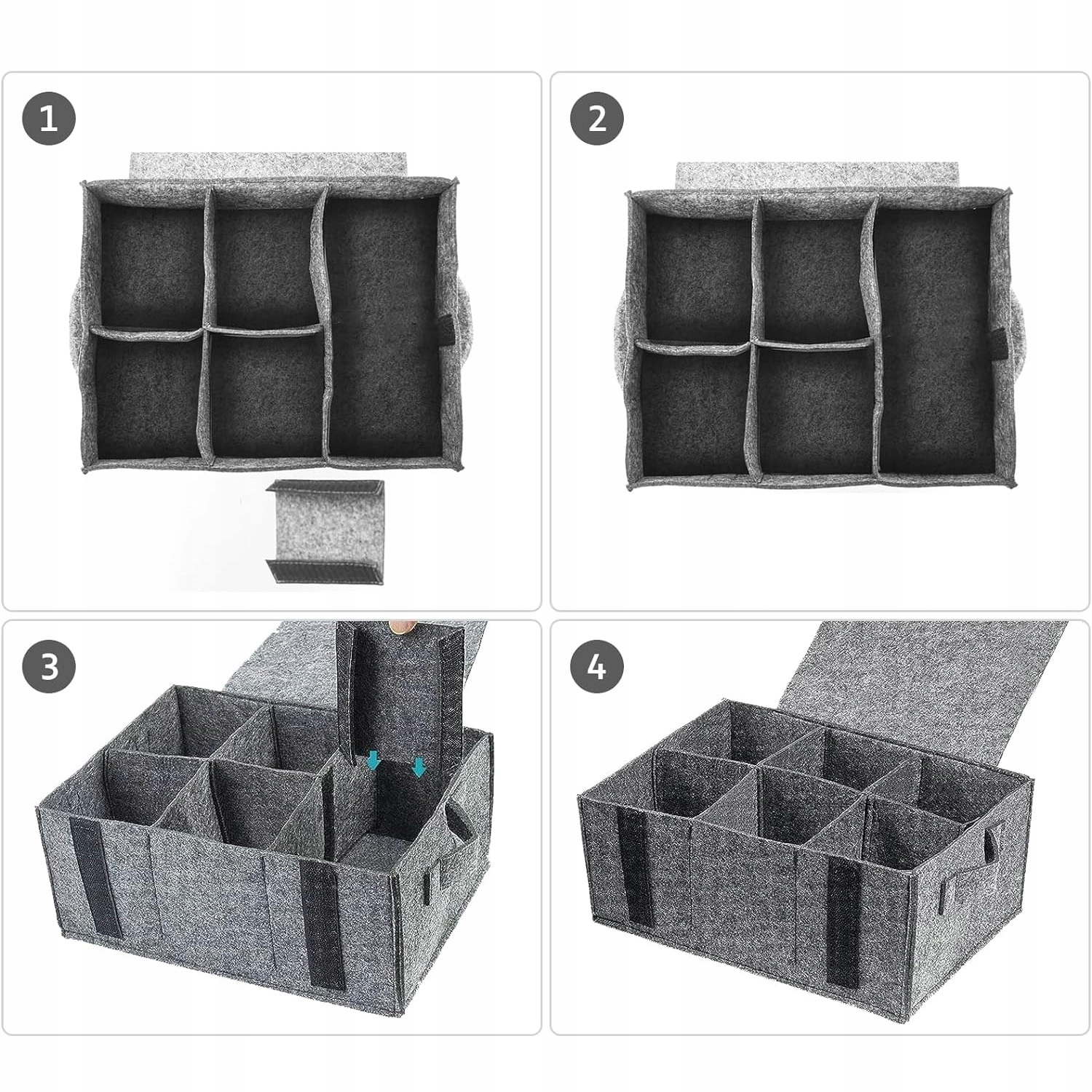 1

2

3

4