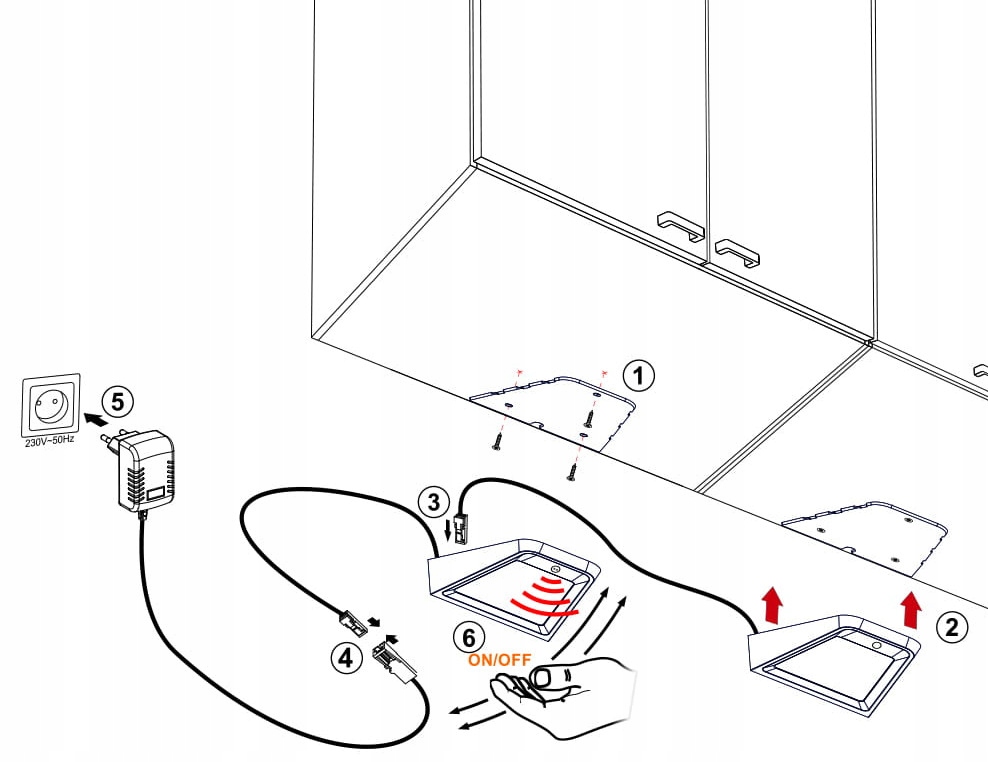 1

5

230V~50Hz

3

2

4

6

ON/OFF