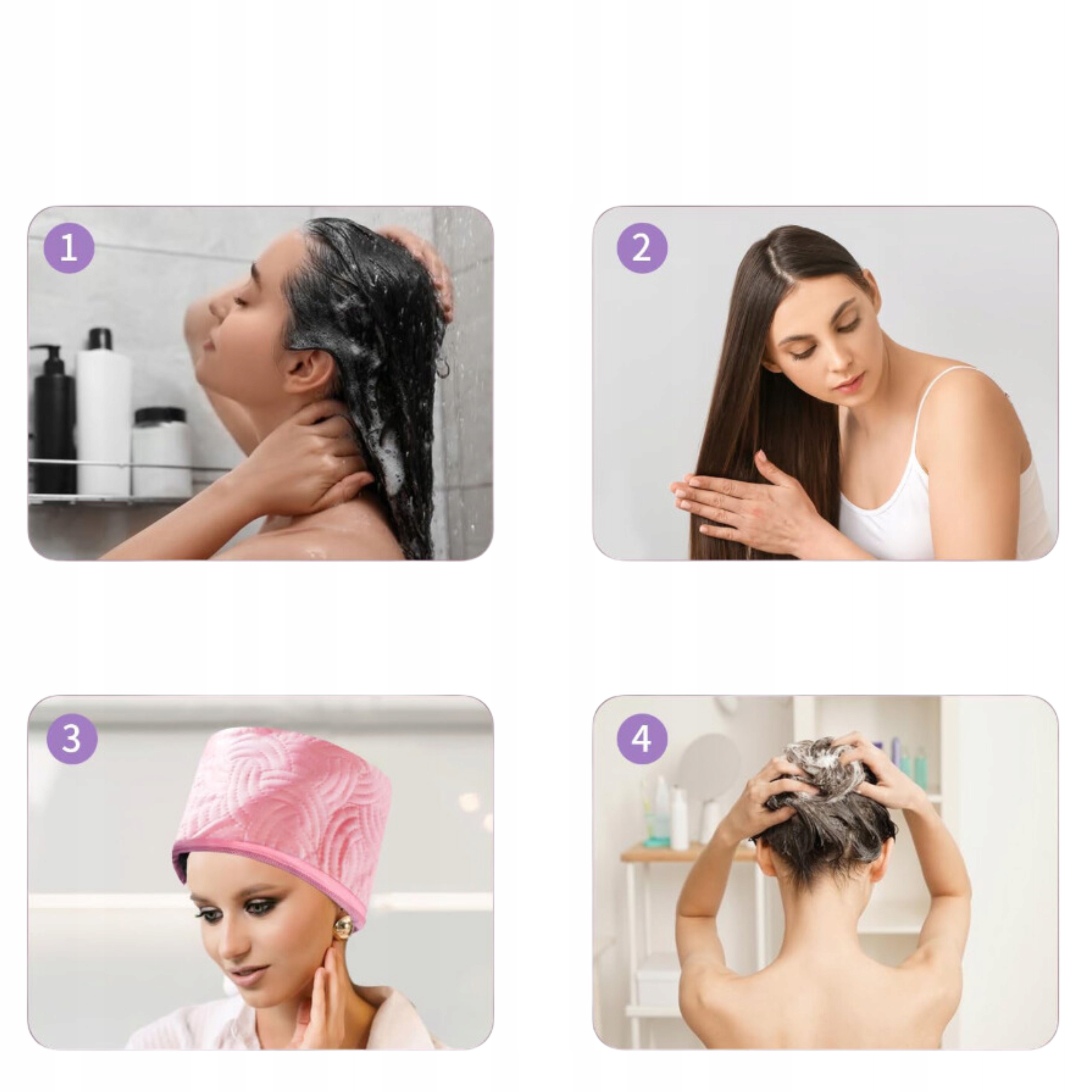 1

2

3

4