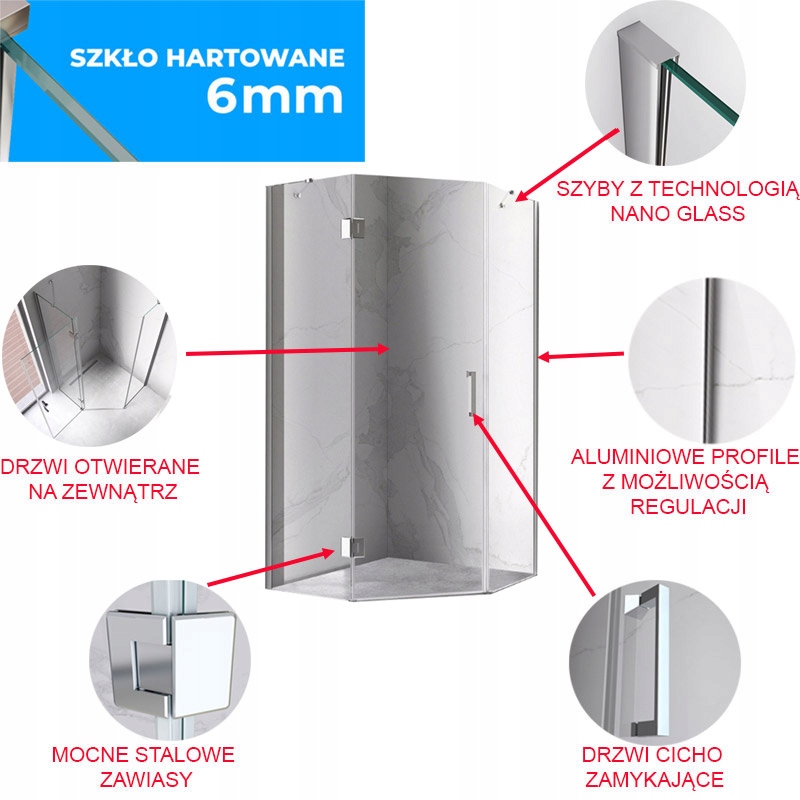 SZKŁO HARTOWANE
6mm

SZYBY Z TECHNOLOGIĄ
NANO GLASS

DRZWI OTWIERANE
NA ZEWNĄTRZ

ALUMINIOWE PROFILE
Z MOŻLIWOŚCIĄ
REGULACJI

MOCNE STALOWE
ZAWIASY

DRZWI CICHO
ZAMYKAJĄCE