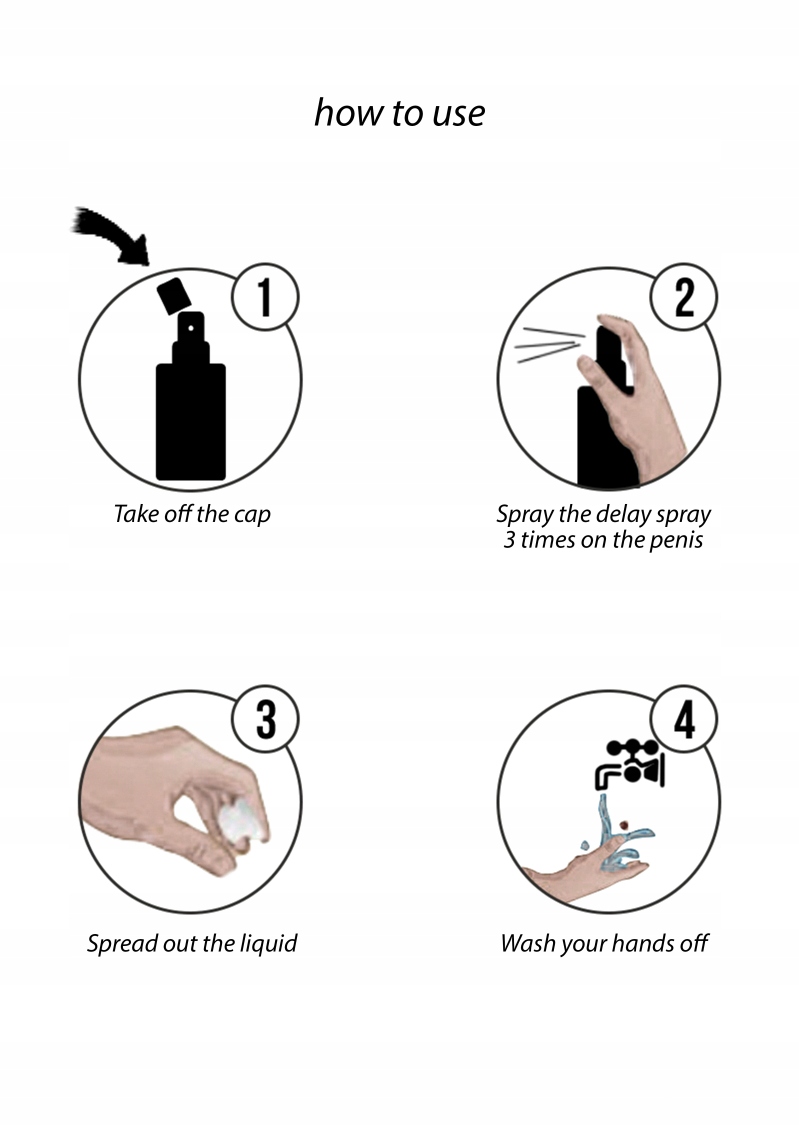 how to use

1

Take off the cap

2

Spray the delay spray 3 times on the penis

3

Spread out the liquid

4

Wash your hands off