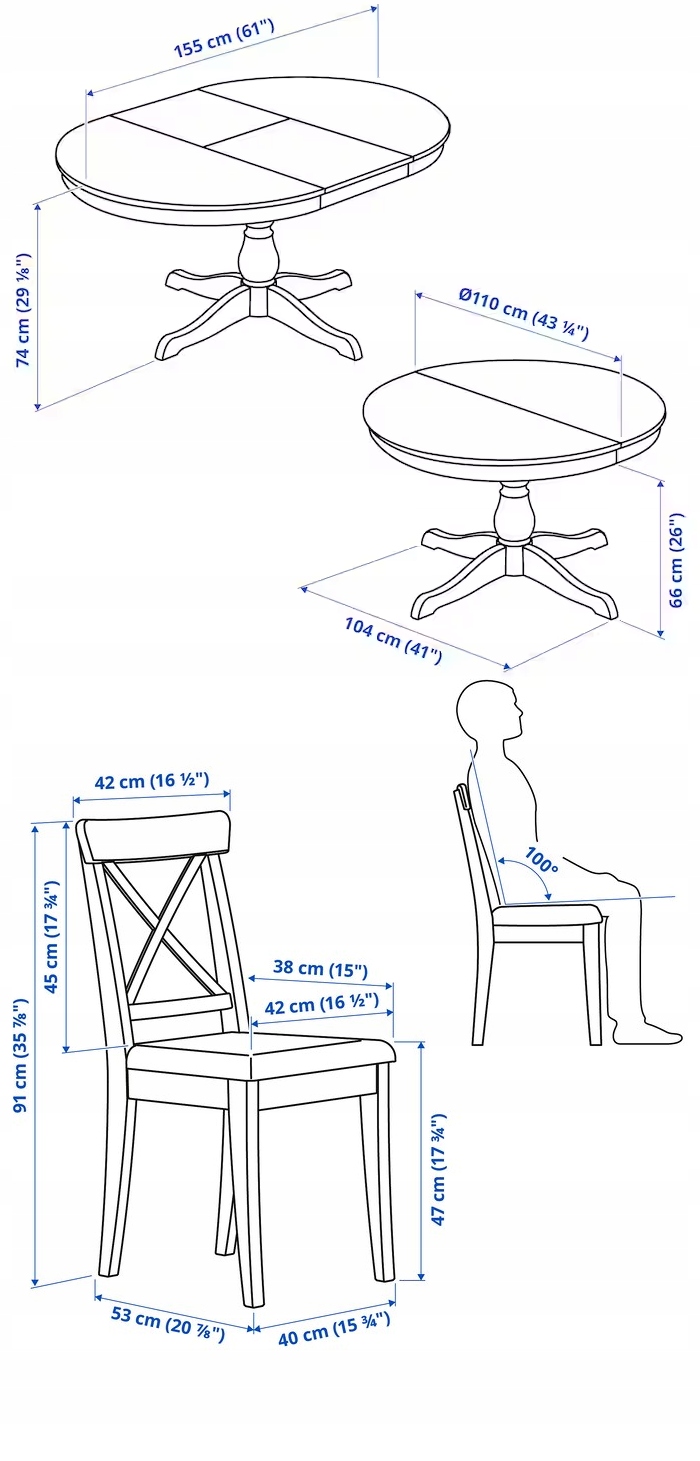 155 cm (61")

74 cm (29 ⅛")

Ø110 cm (43 ¼")

66 cm (26")

104 cm (41")

42 cm (16 ½")

45 cm (17 ¾")

91 cm (35 ⅞")

38 cm (15")

42 cm (16 ½")

100°

47 cm (17 ¾")

53 cm (20 ⅞")

40 cm (15 ¾")