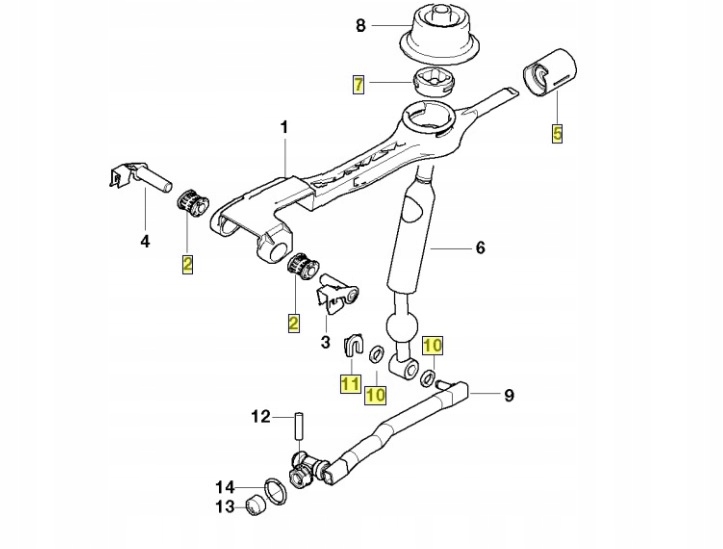 8
7
5
1
4
2
6
2
3
10
11
10
9
12
14
13