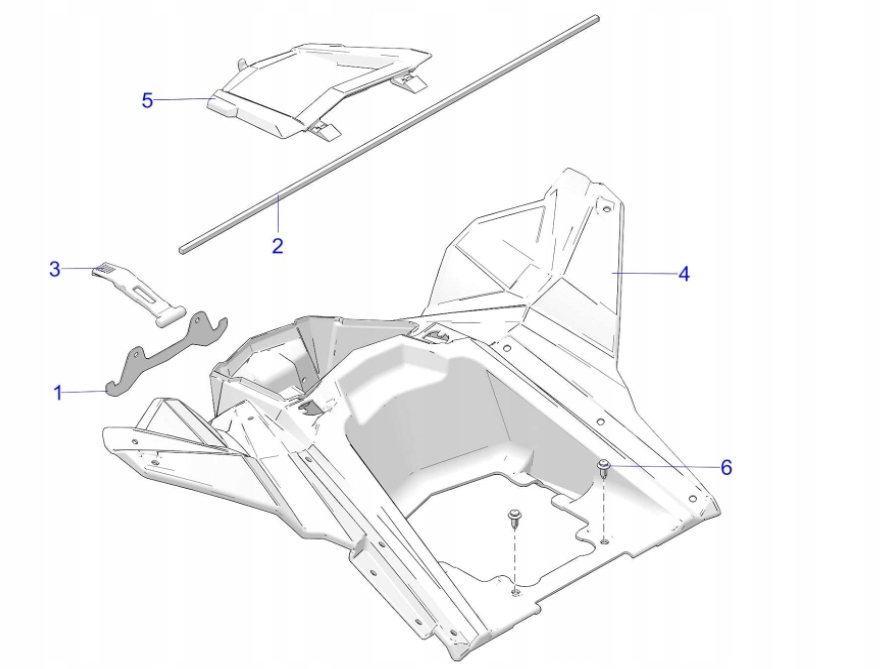 5
2
3
4
1
6