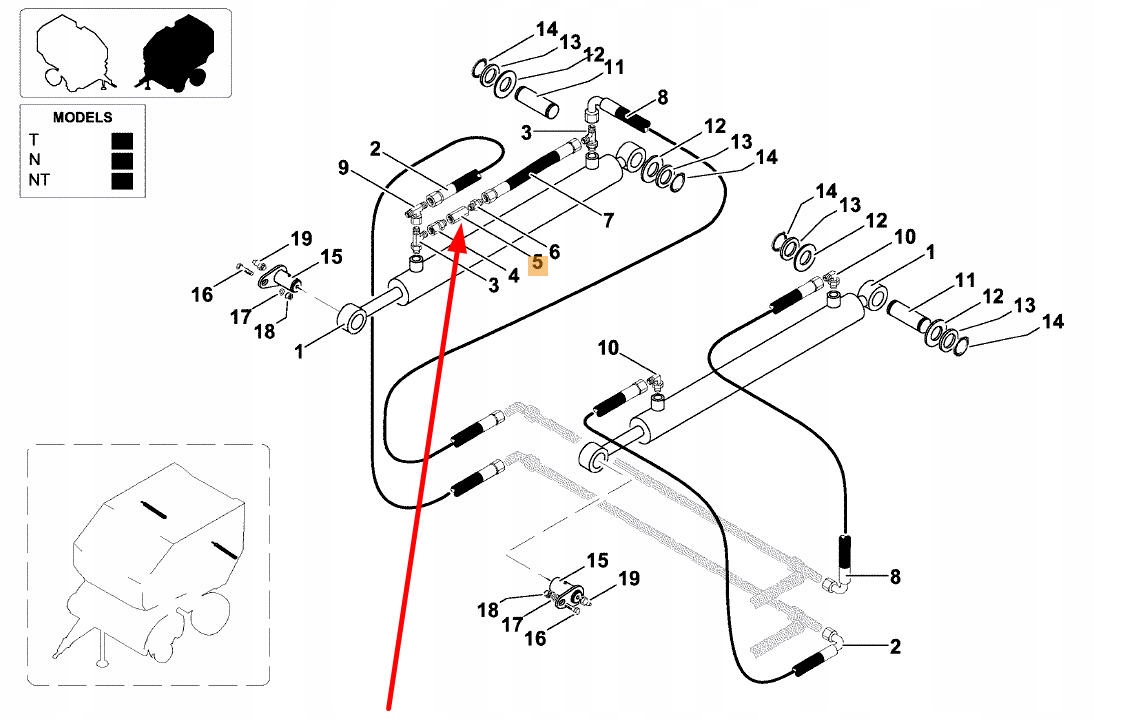 MODELS
T
N
NT

14
13
12
11
8
3
12
13
14
2
9
7
6
5
4
3
19
15
16
17
18
1
14
13
12
10
1
11
12
13
14
10
15
19
18
17
16
8
2