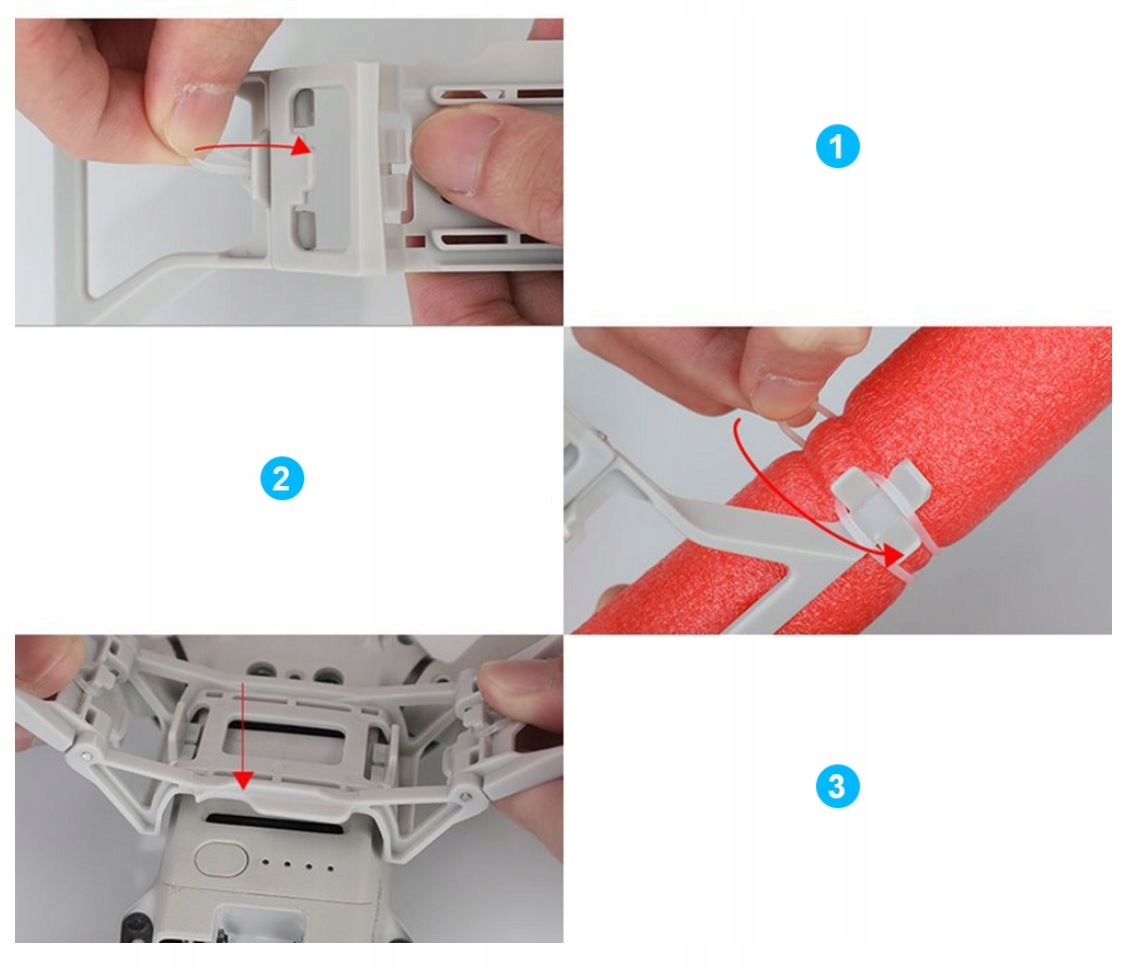 1

2

3