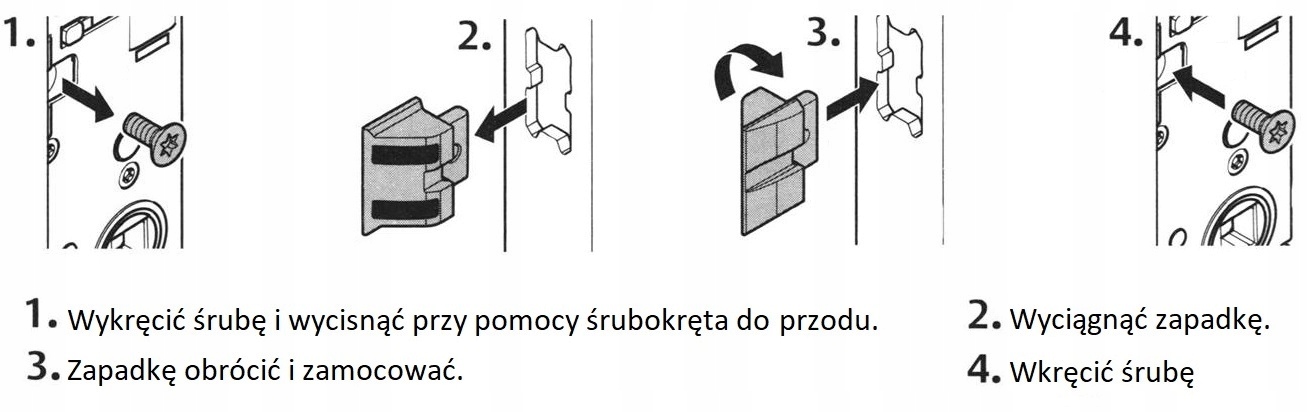 1.

2.

3.

4.

1. Wykręcić śrubę i wycisnąć przy pomocy śrubokręta do przodu.

2. Wyciągnąć zapadkę.

3. Zapadkę obrócić i zamocować.

4. Wkręcić śrubę