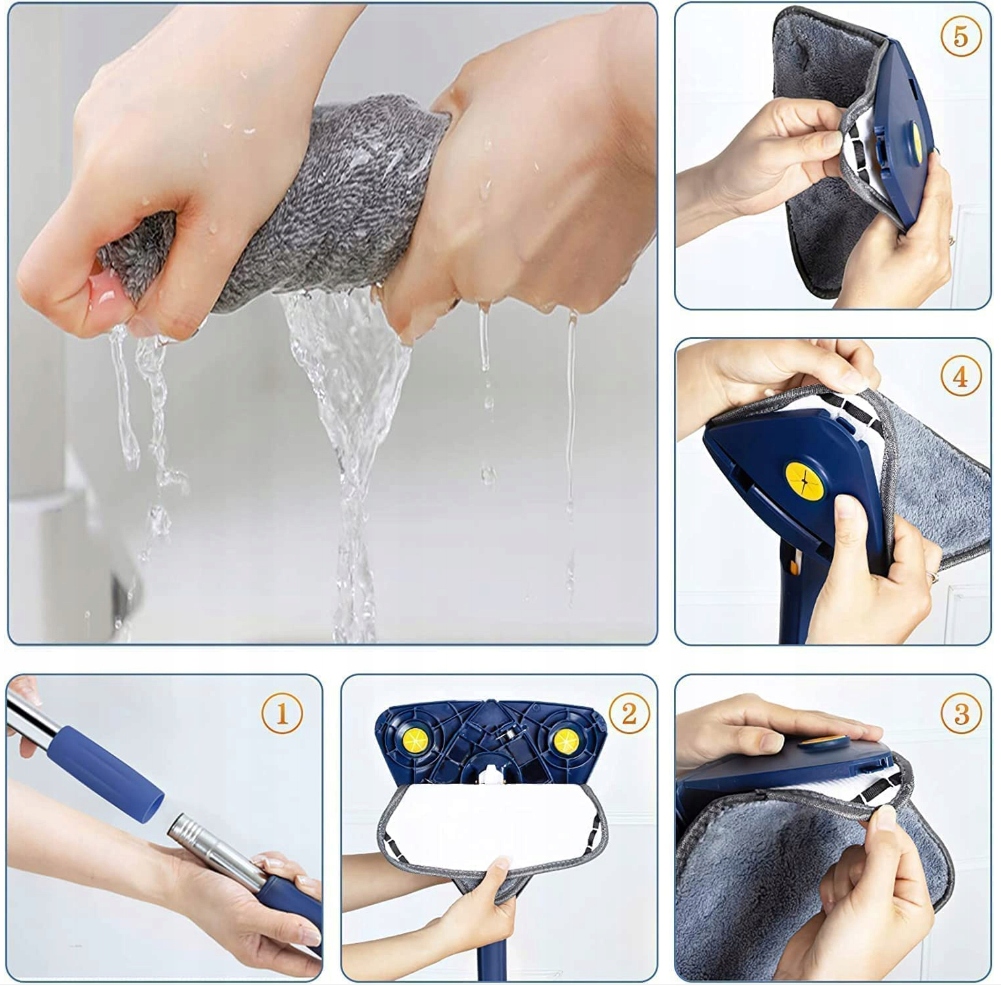 5

4

1

2

3