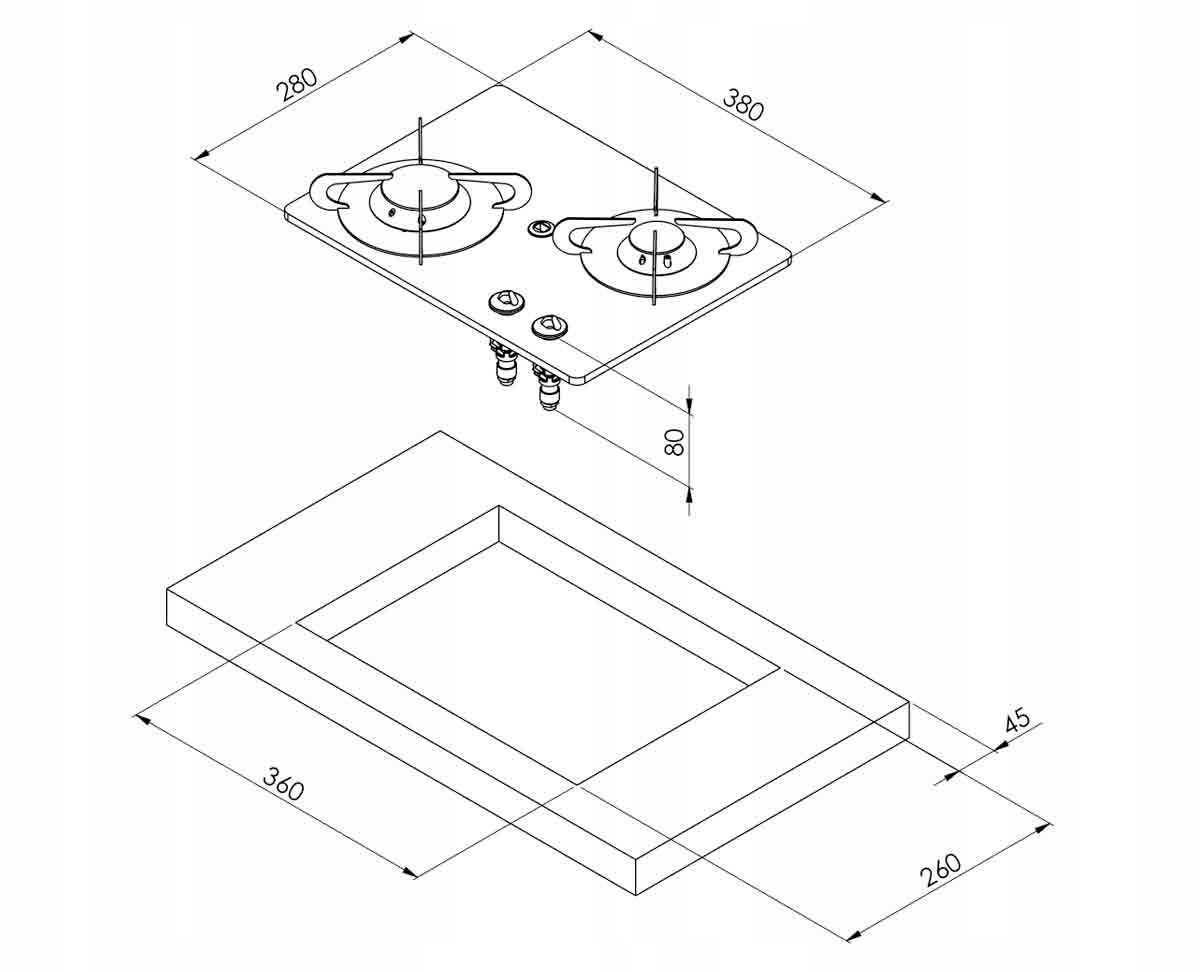 280
380
80
45
360
260