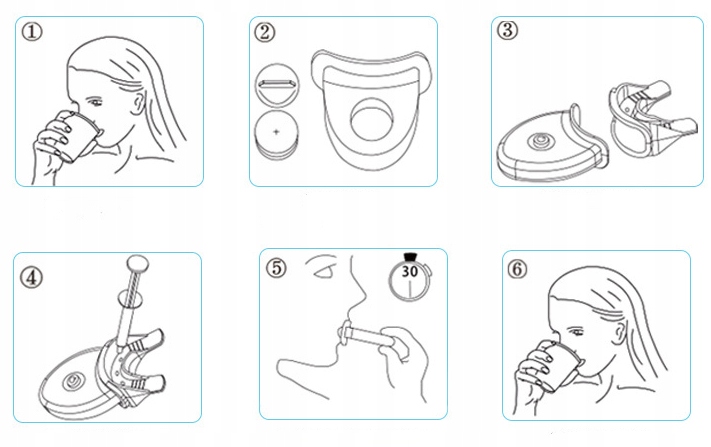 ①

②

③

④

⑤

30

⑥