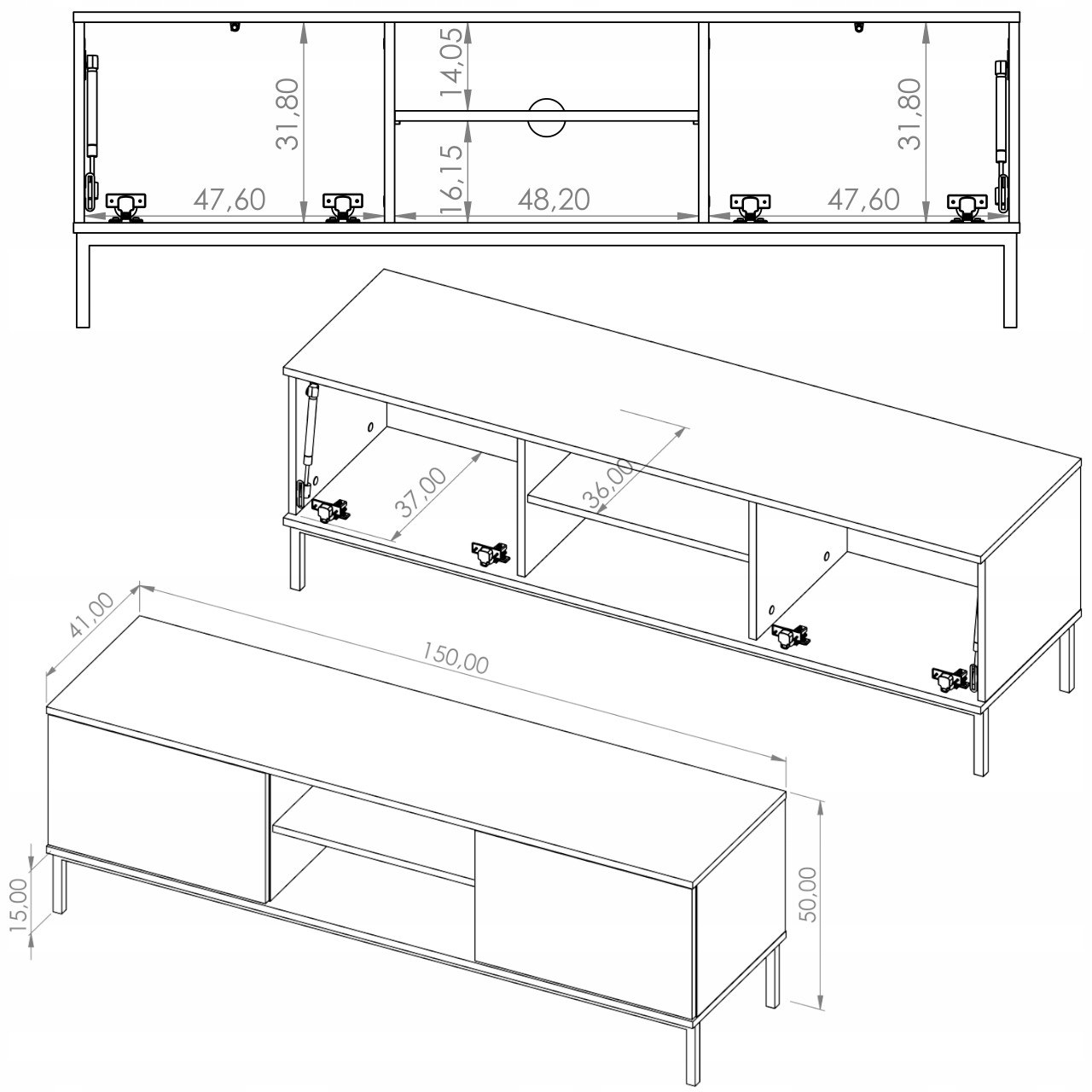 31,80
47,60
14,05
16,15
48,20
31,80
47,60

37,00
36,00

41,00
150,00
15,00
50,00