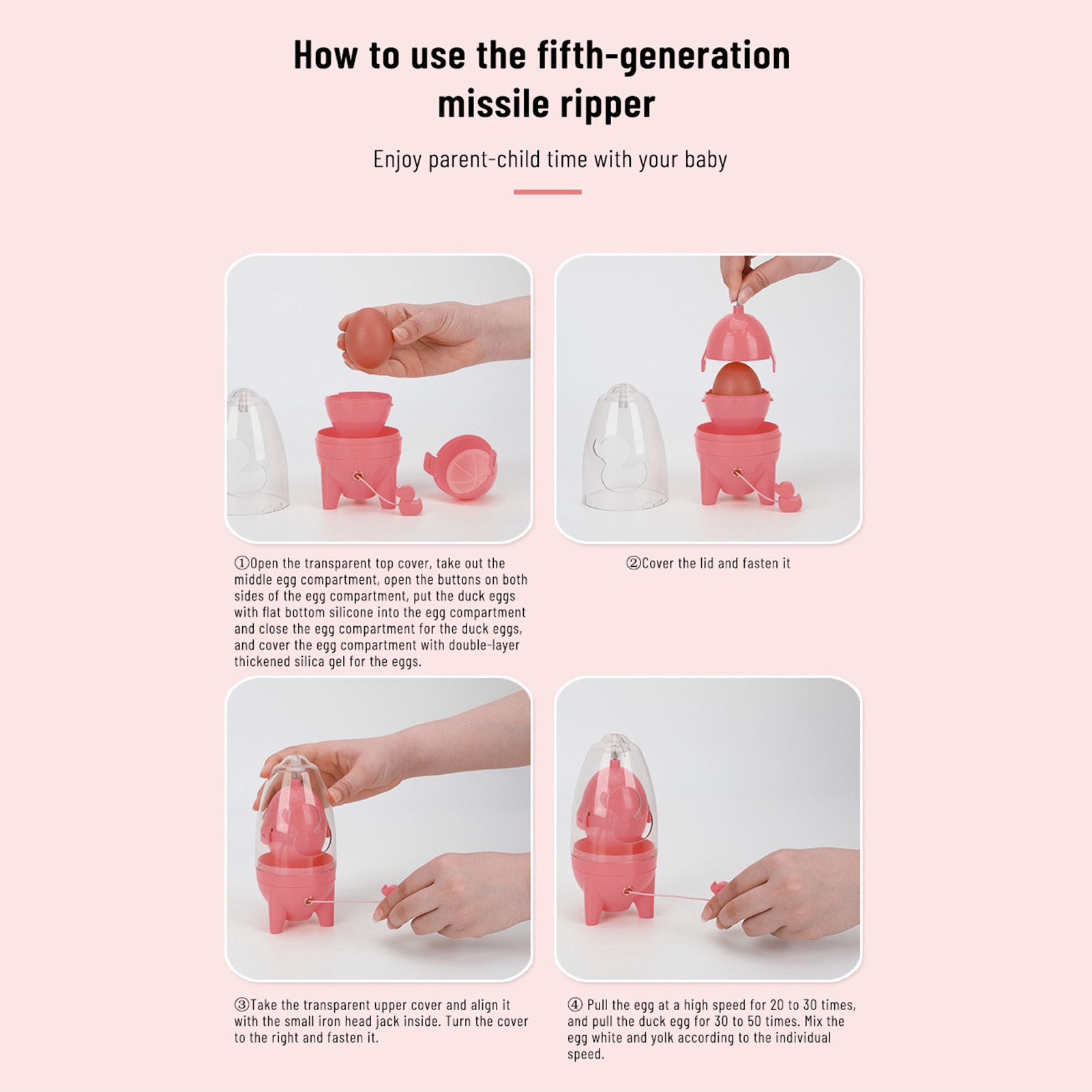 How to use the fifth-generation missile ripper

Enjoy parent-child time with your baby

①Open the transparent top cover, take out the middle egg compartment, open the buttons on both sides of the egg compartment, put the duck eggs with flat bottom silicone into the egg compartment and close the egg compartment for the duck eggs, and cover the egg compartment with double-layer thickened silica gel for the eggs.

②Cover the lid and fasten it

③Take the transparent upper cover and align it with the small iron head jack inside. Turn the cover to the right and fasten it.

④ Pull the egg at a high speed for 20 to 30 times, and pull the duck egg for 30 to 50 times. Mix the egg white and yolk according to the individual speed.