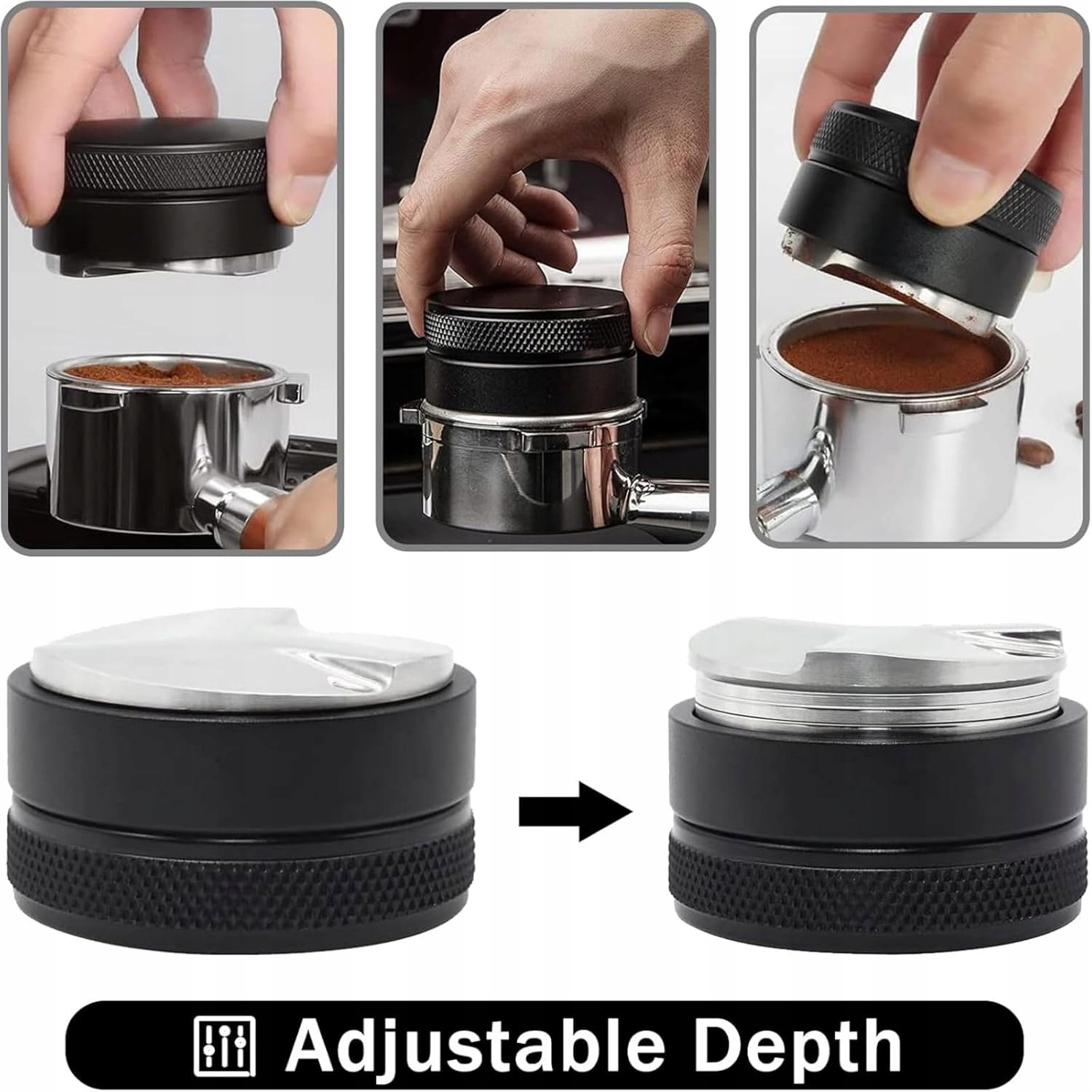 Adjustable Depth