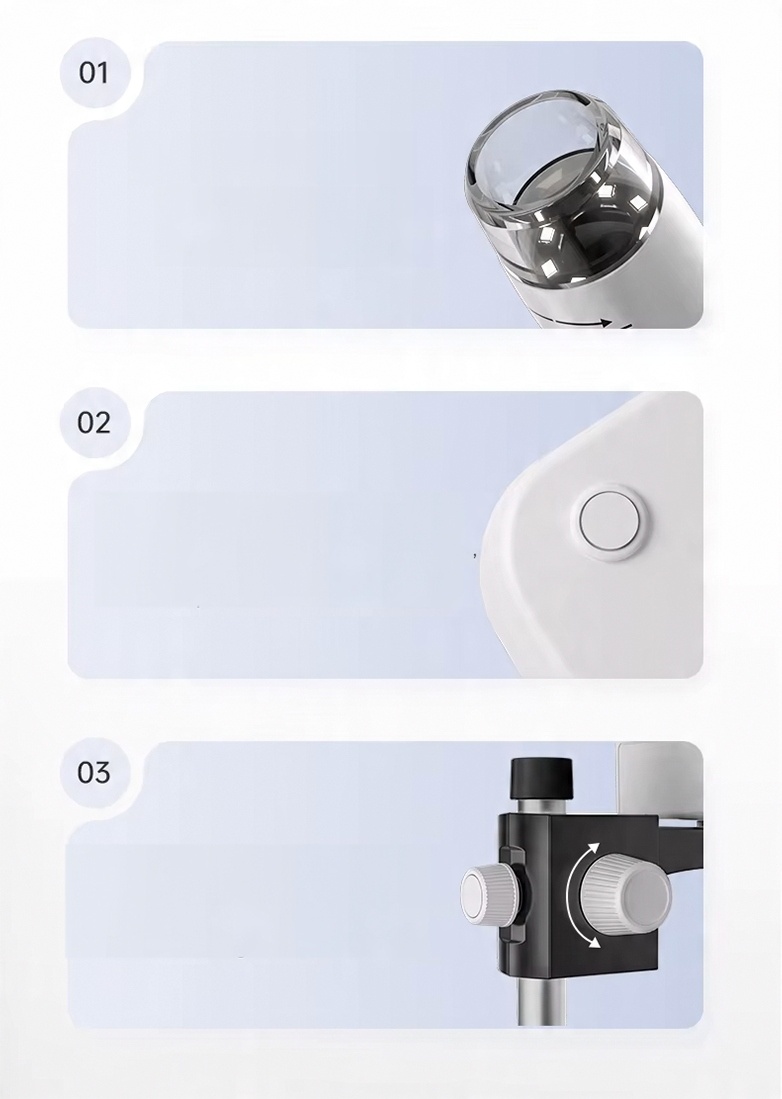 01

02

03