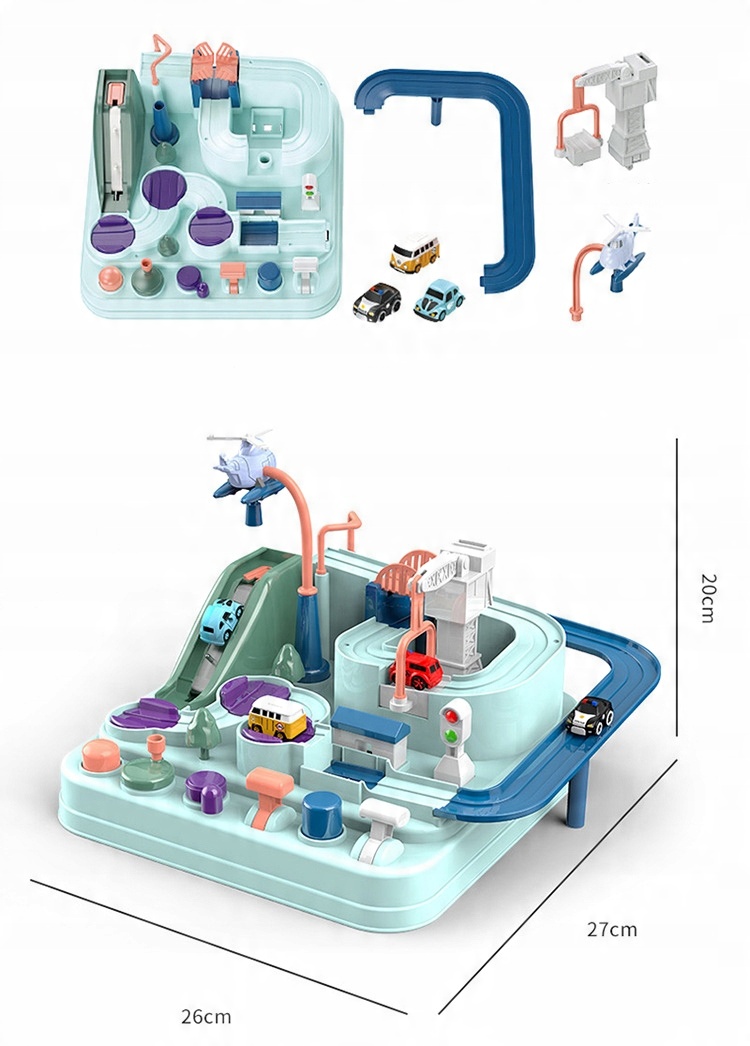 20cm

27cm

26cm