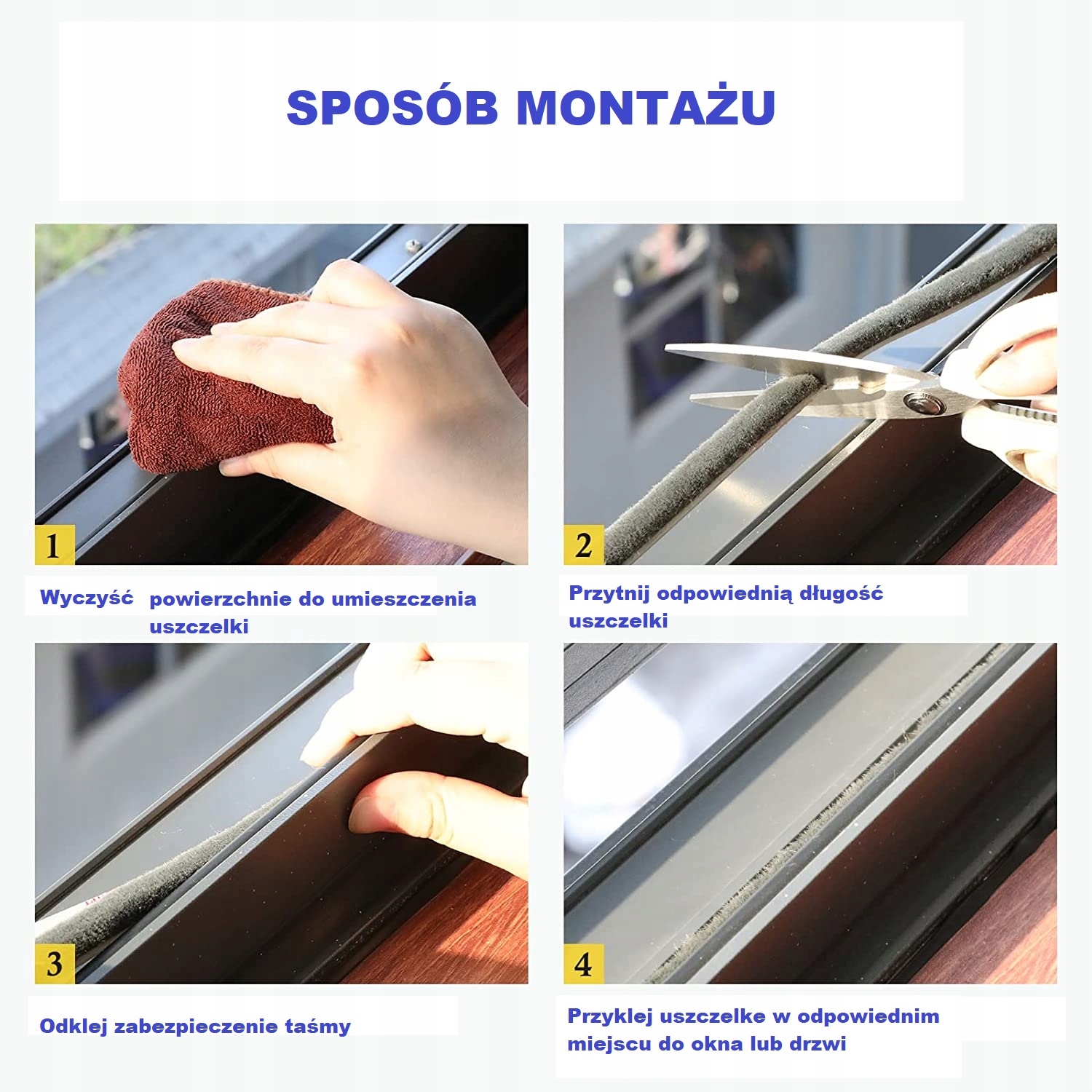 SPOSÓB MONTAŻU

1

Wyczyść powierzchnie do umieszczenia uszczelki

2

Przytnij odpowiednią długość uszczelki

3

Odklej zabezpieczenie taśmy

4

Przyklej uszczelke w odpowiednim miejscu do okna lub drzwi