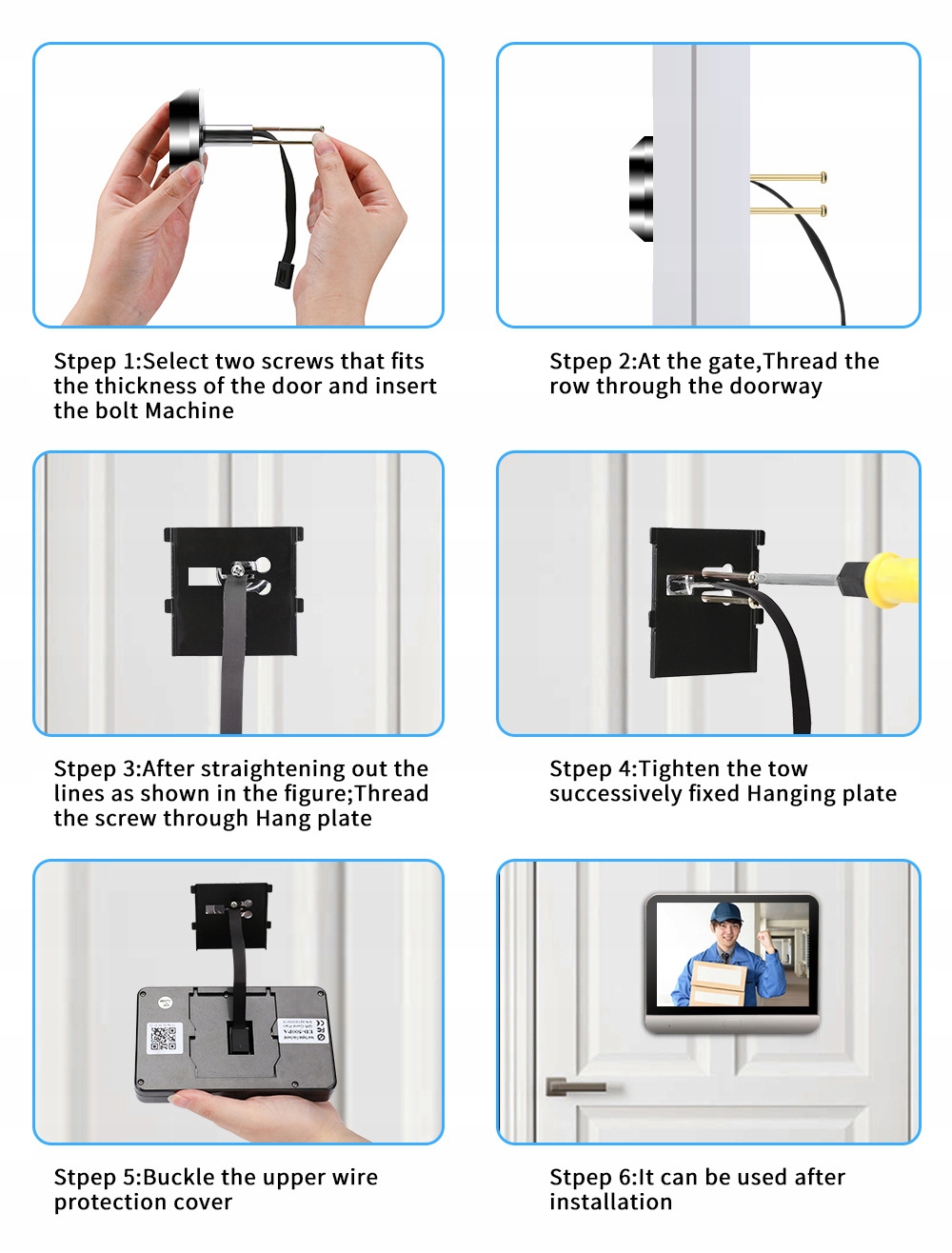 Stpep 1:Select two screws that fits the thickness of the door and insert the bolt Machine

Stpep 2:At the gate,Thread the row through the doorway

Stpep 3:After straightening out the lines as shown in the figure;Thread the screw through Hang plate

Stpep 4:Tighten the tow successively fixed Hanging plate

Stpep 5:Buckle the upper wire protection cover

Stpep 6:It can be used after installation