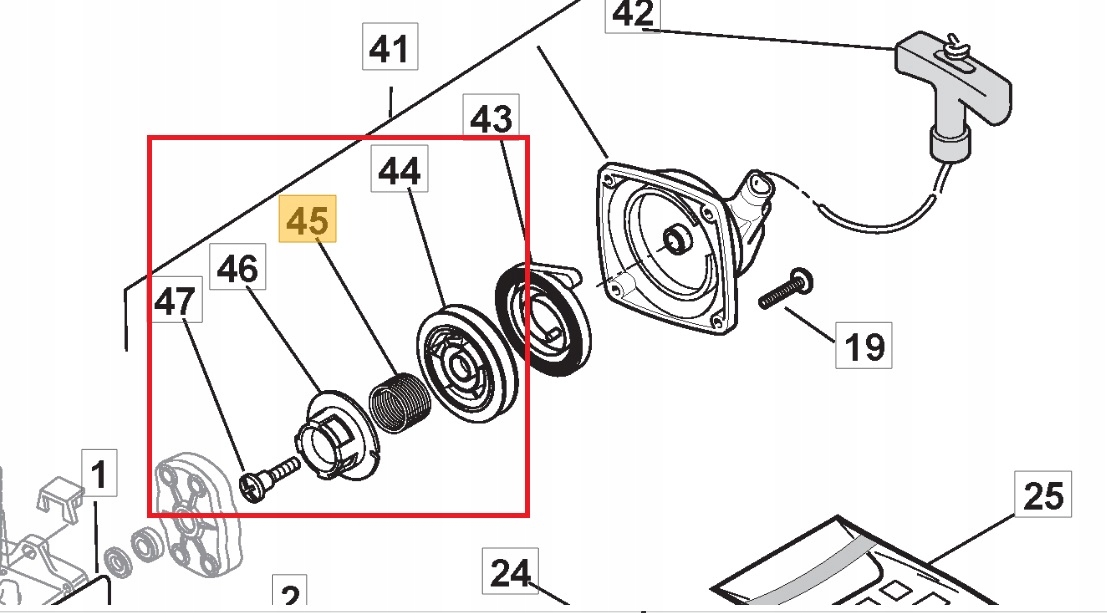 42
41
43
44
45
46
47
19
1
25
24
2