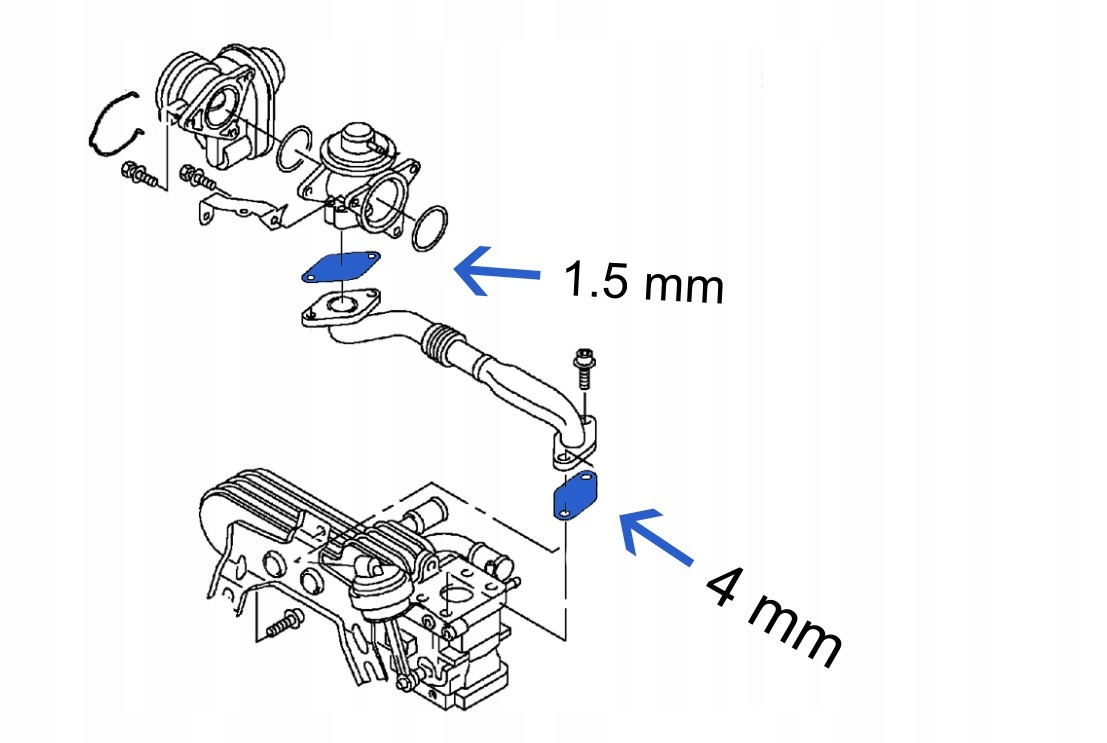 1.5 mm

4 mm