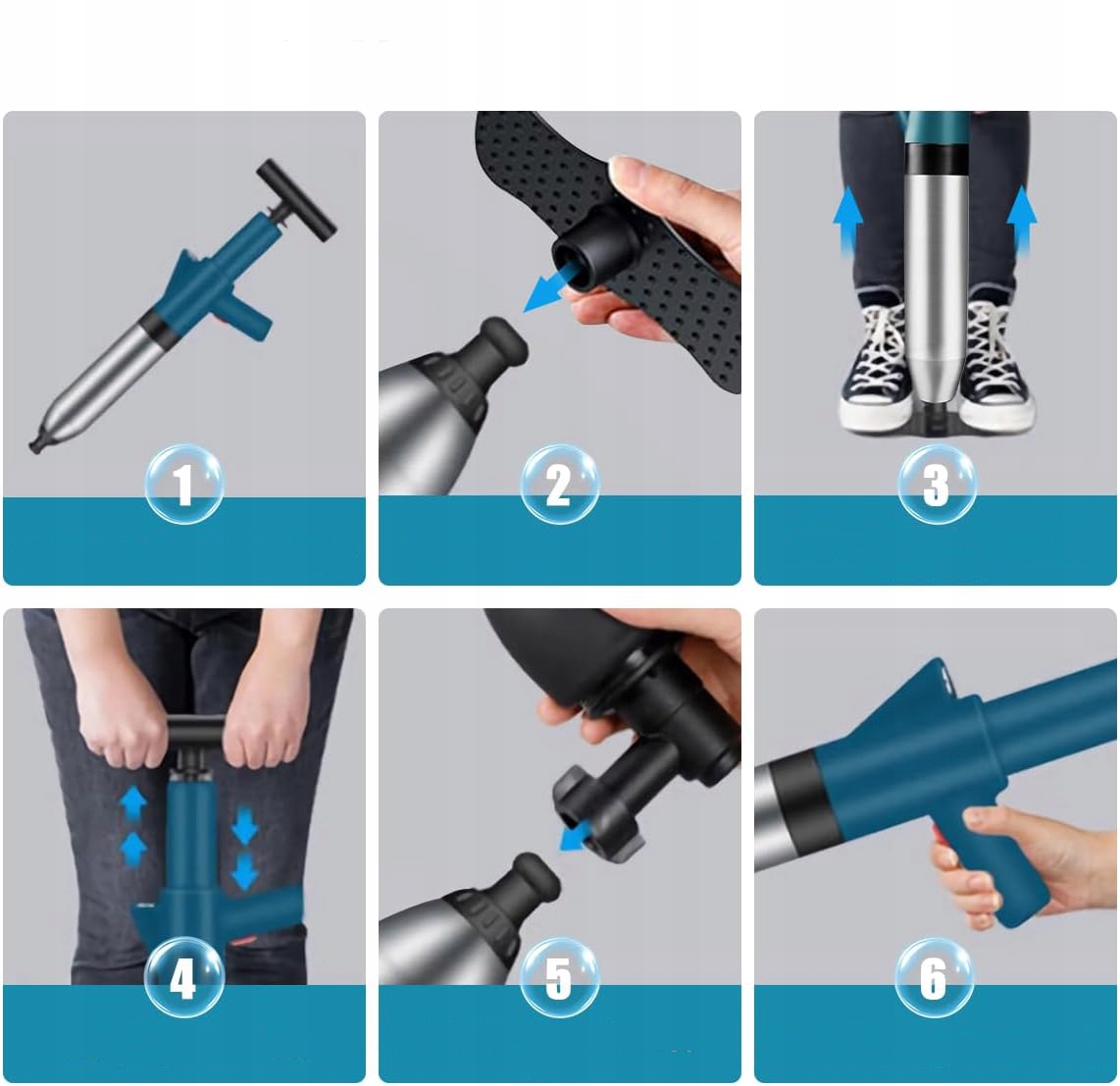 1

2

3

4

5

6