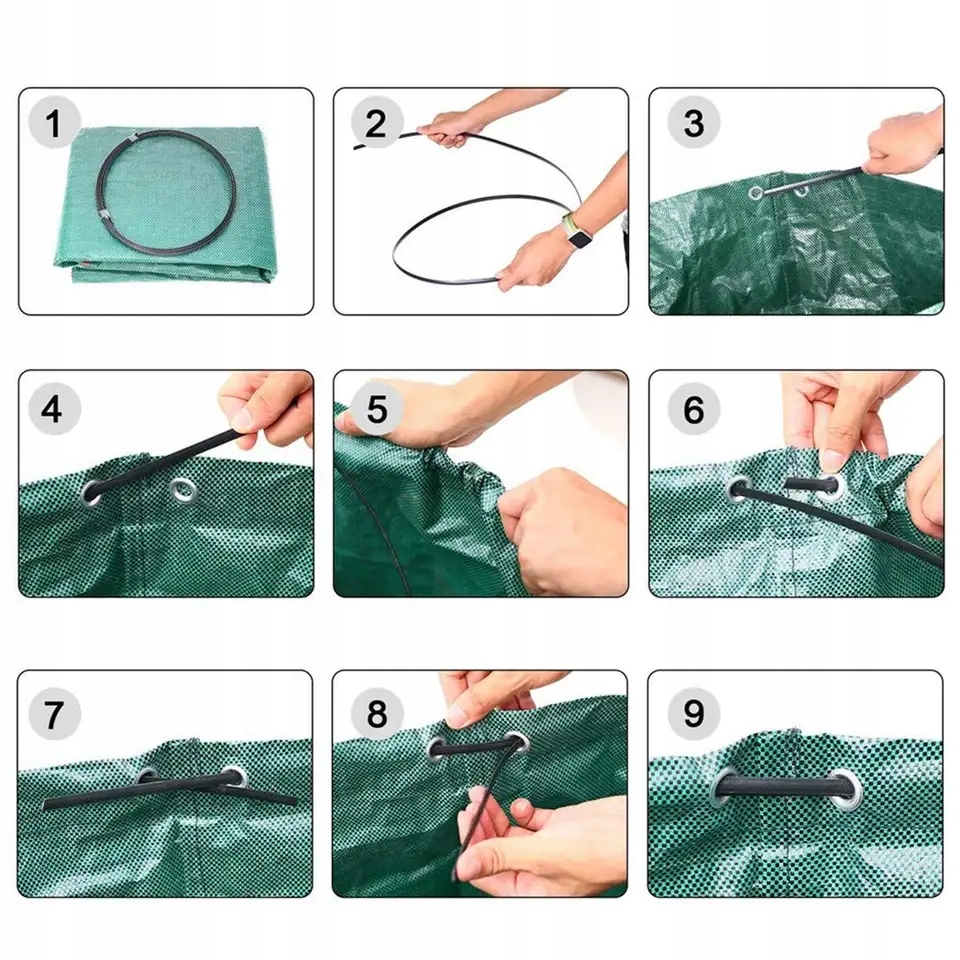 1

2

3

4

5

6

7

8

9