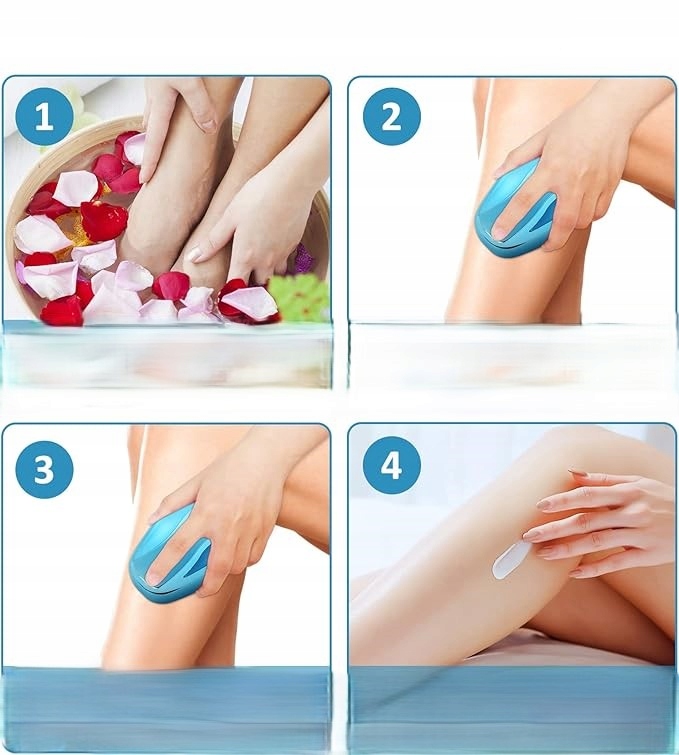 1

2

3

4