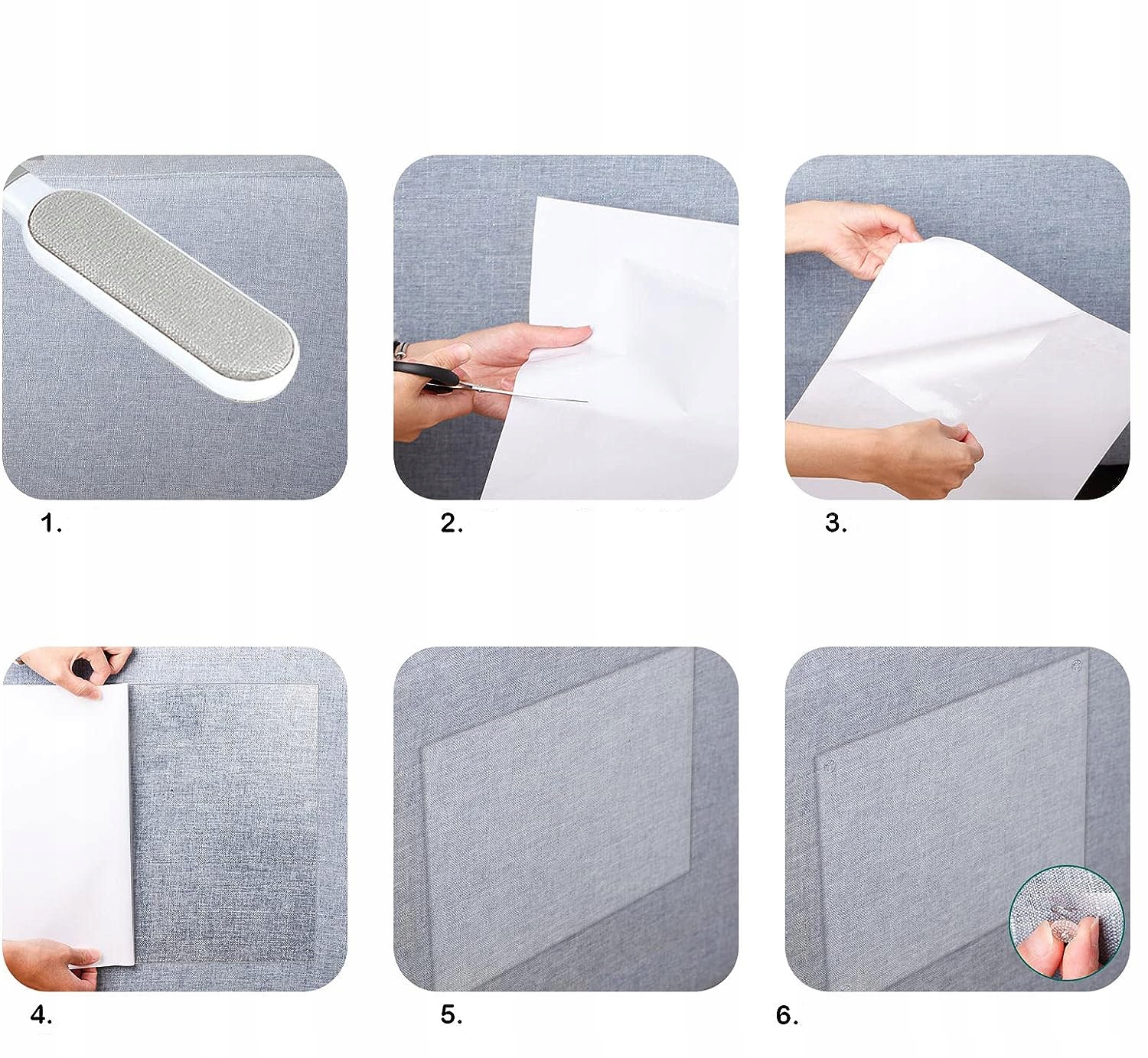 1.

2.

3.

4.

5.

6.