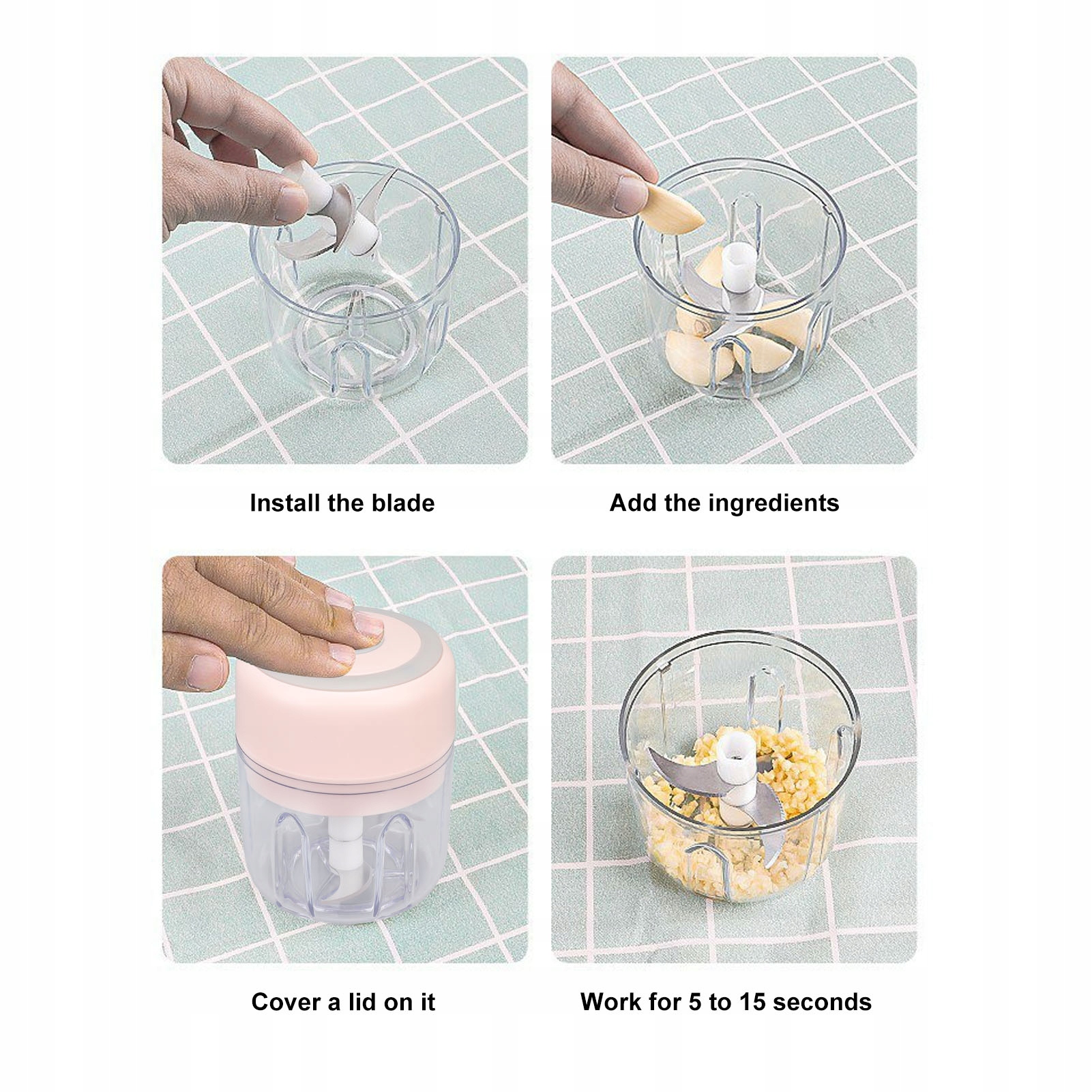 Install the blade

Add the ingredients

Cover a lid on it

Work for 5 to 15 seconds