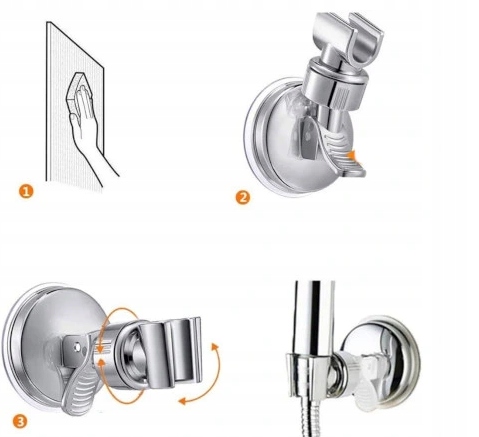 1

2

3