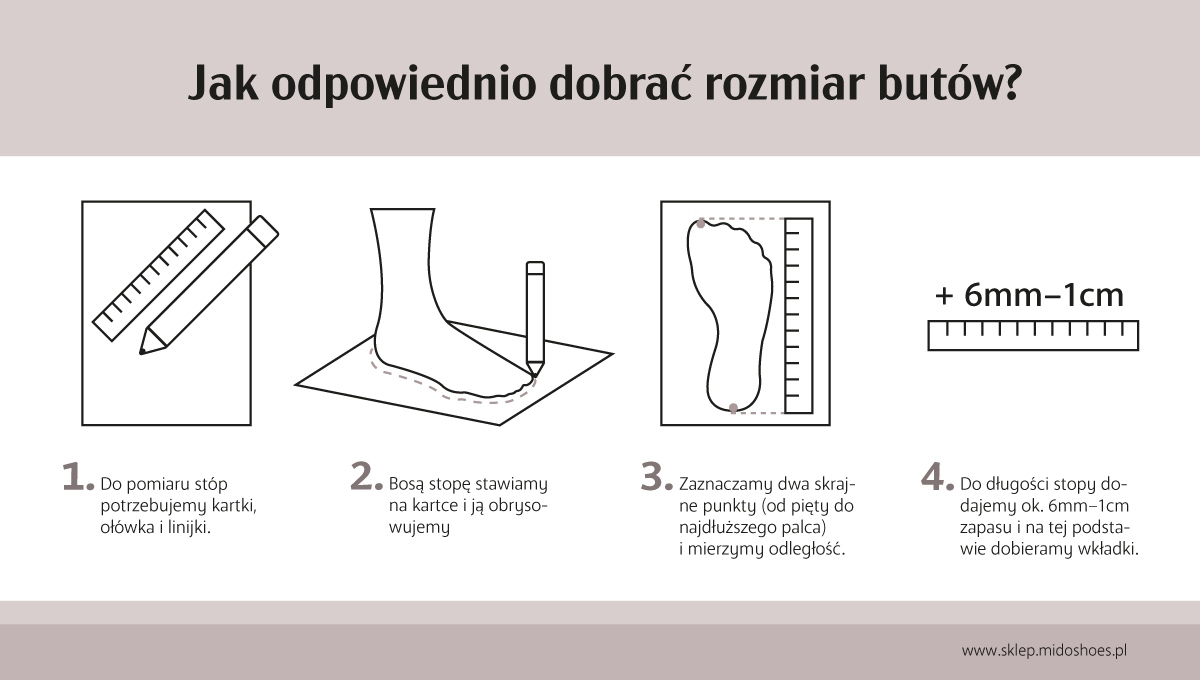 Jak odpowiednio dobrać rozmiar butów?

+ 6mm–1cm

1. Do pomiaru stóp potrzebujemy kartki, ołówka i linijki.

2. Bosą stopę stawiamy na kartce i ją obrysowujemy

3. Zaznaczamy dwa skrajne punkty (od pięty do najdłuższego palca) i mierzymy odległość.

4. Do długości stopy dodajemy ok. 6mm–1cm zapasu i na tej podstawie dobieramy wkładki.

www.sklep.midoshoes.pl