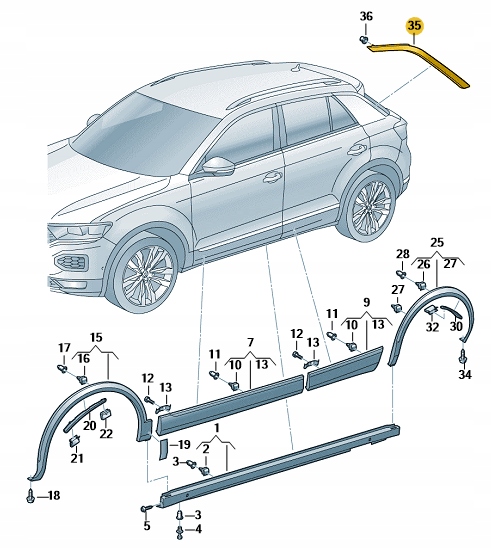 36
35
25
28
26
27
27
32
30
34
9
11
10
13
12
13
7
11
10
13
15
17
16
12
13
20
22
21
19
1
2
3
18
5
3
4