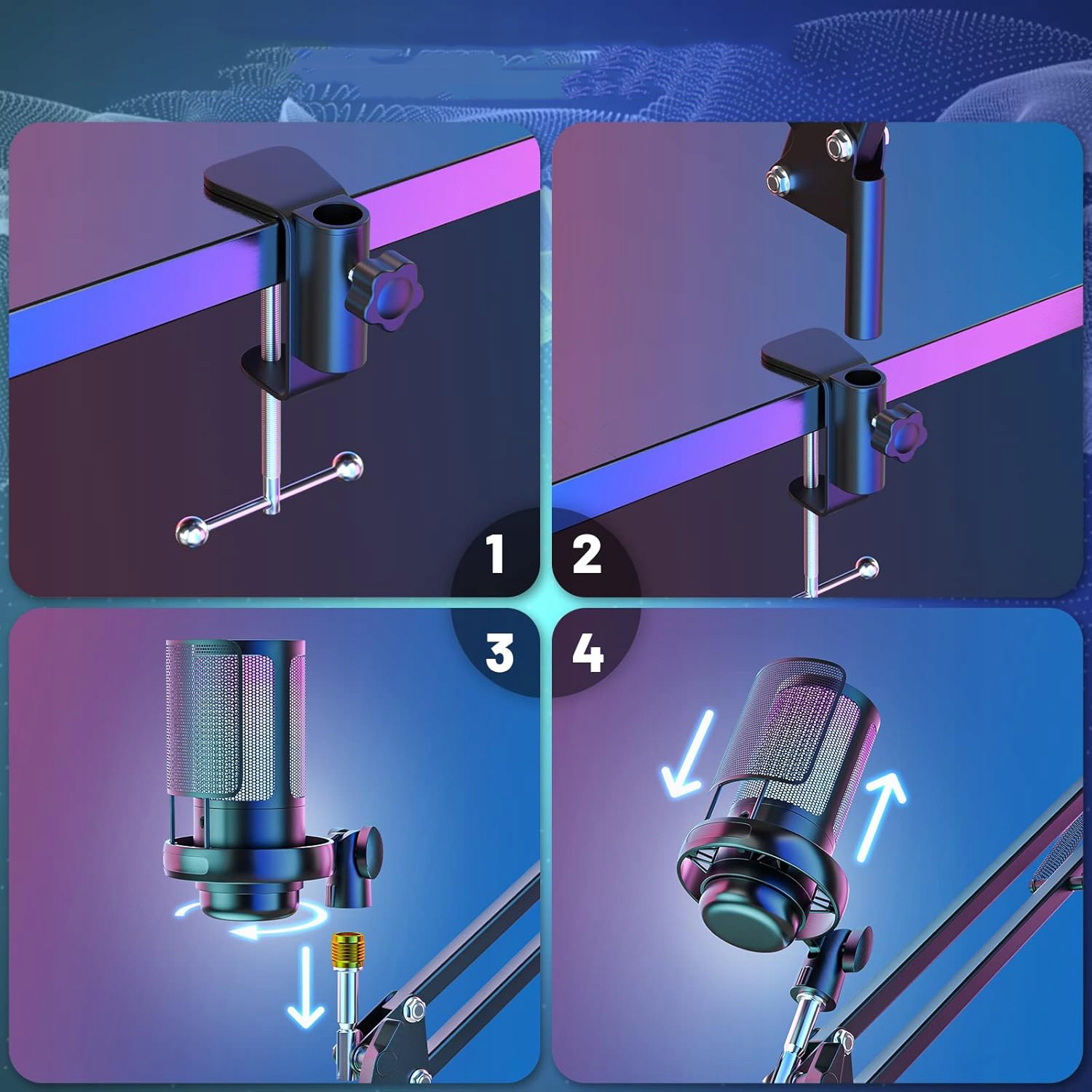 1
2
3
4