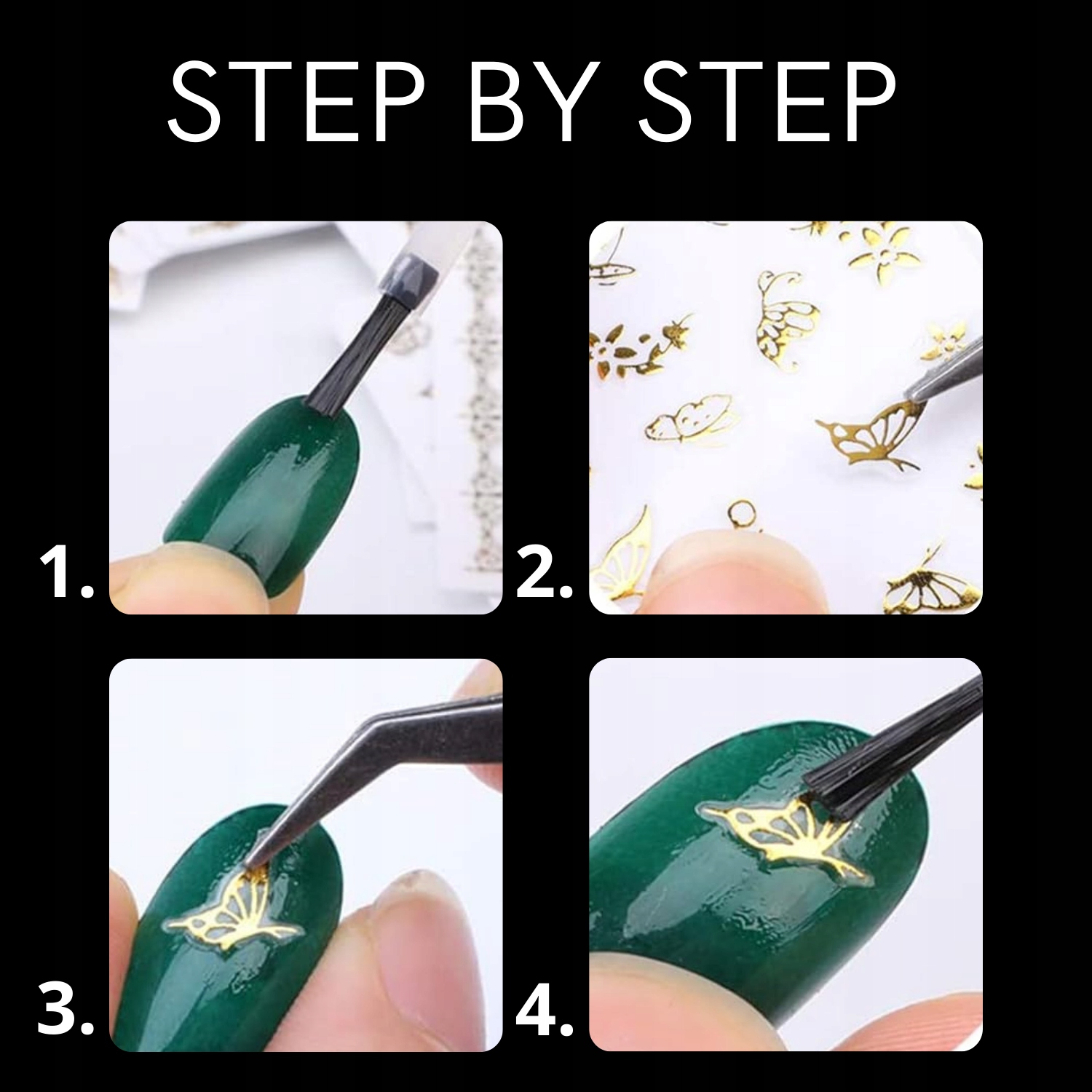 STEP BY STEP

1.

2.

3.

4.