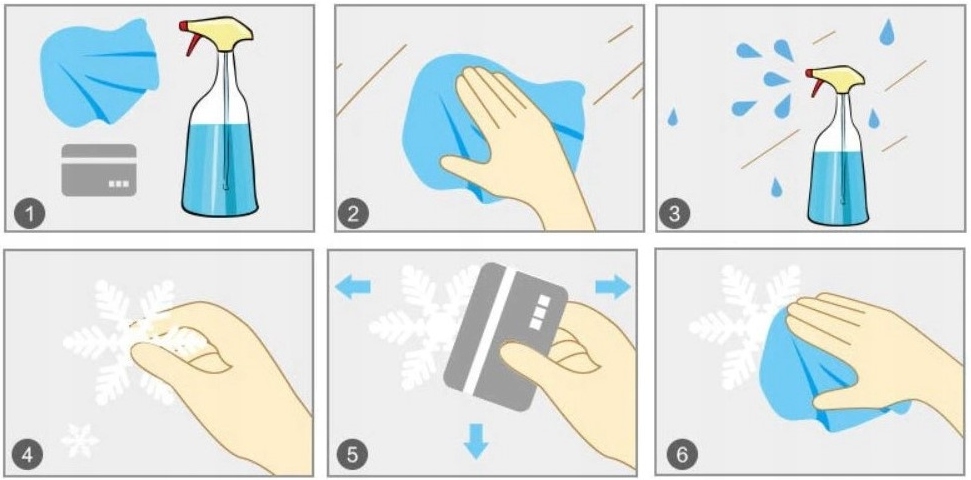 1

2

3

4

5

6