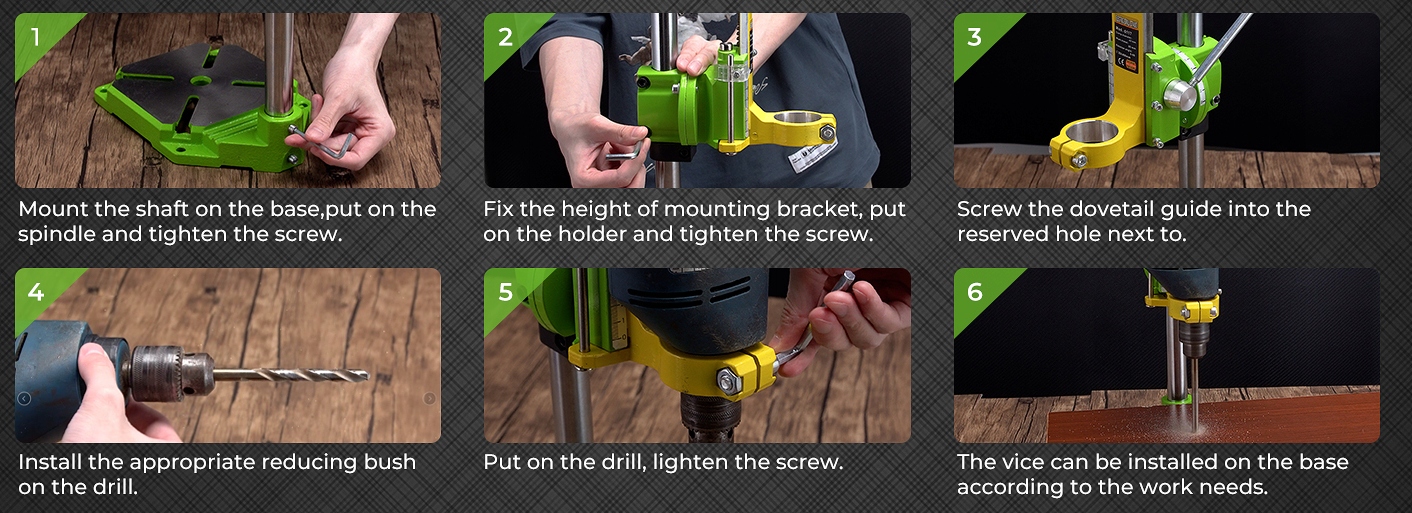 1

Mount the shaft on the base,put on the spindle and tighten the screw.

2

Fix the height of mounting bracket, put on the holder and tighten the screw.

3

Screw the dovetail guide into the reserved hole next to.

4

Install the appropriate reducing bush on the drill.

5

Put on the drill, lighten the screw.

6

The vice can be installed on the base according to the work needs.