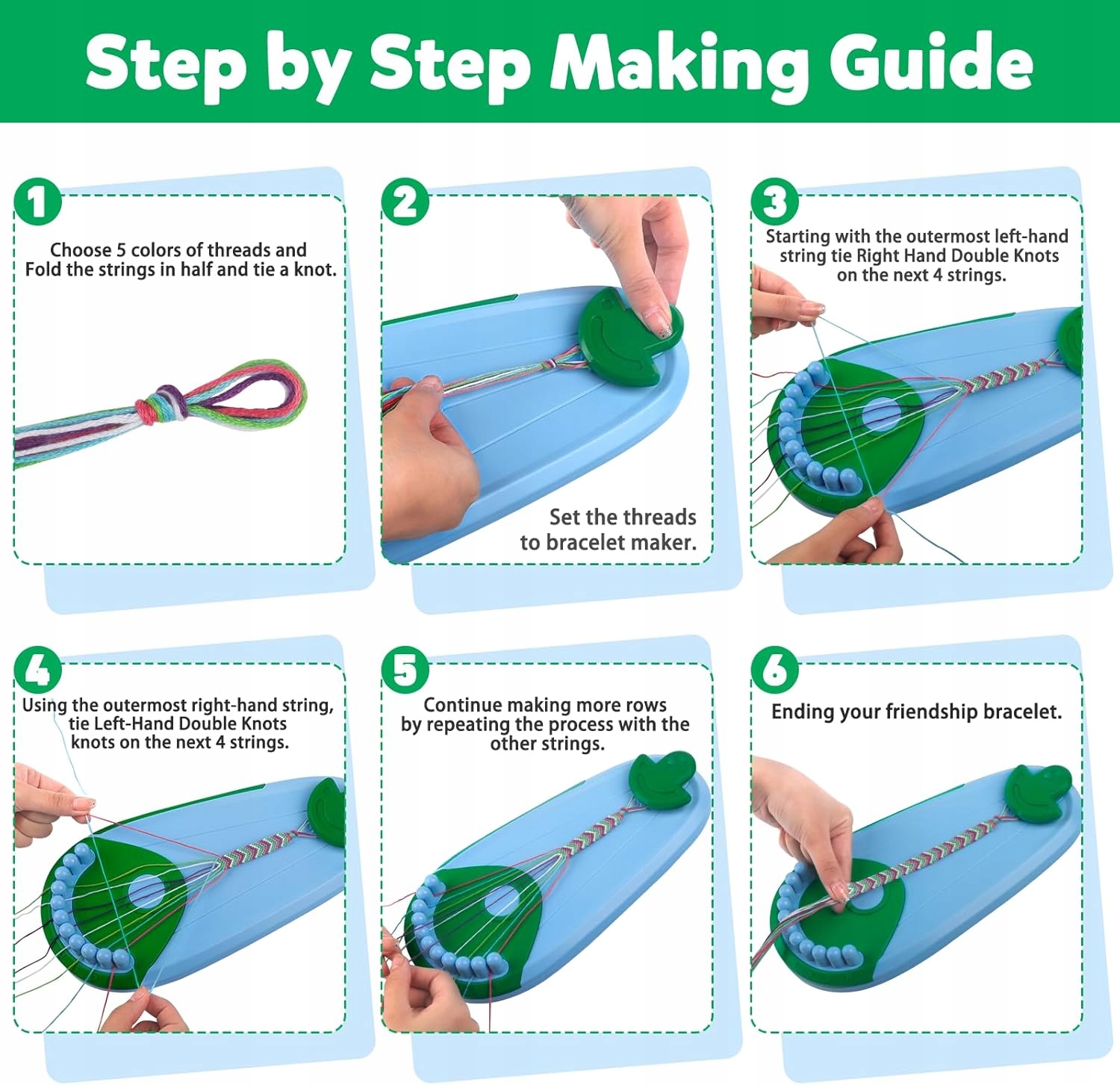 Step by Step Making Guide

1

Choose 5 colors of threads and Fold the strings in half and tie a knot.

2

Set the threads to bracelet maker.

3

Starting with the outermost left-hand string tie Right Hand Double Knots on the next 4 strings.

4

Using the outermost right-hand string, tie Left-Hand Double Knots knots on the next 4 strings.

5

Continue making more rows by repeating the process with the other strings.

6

Ending your friendship bracelet.