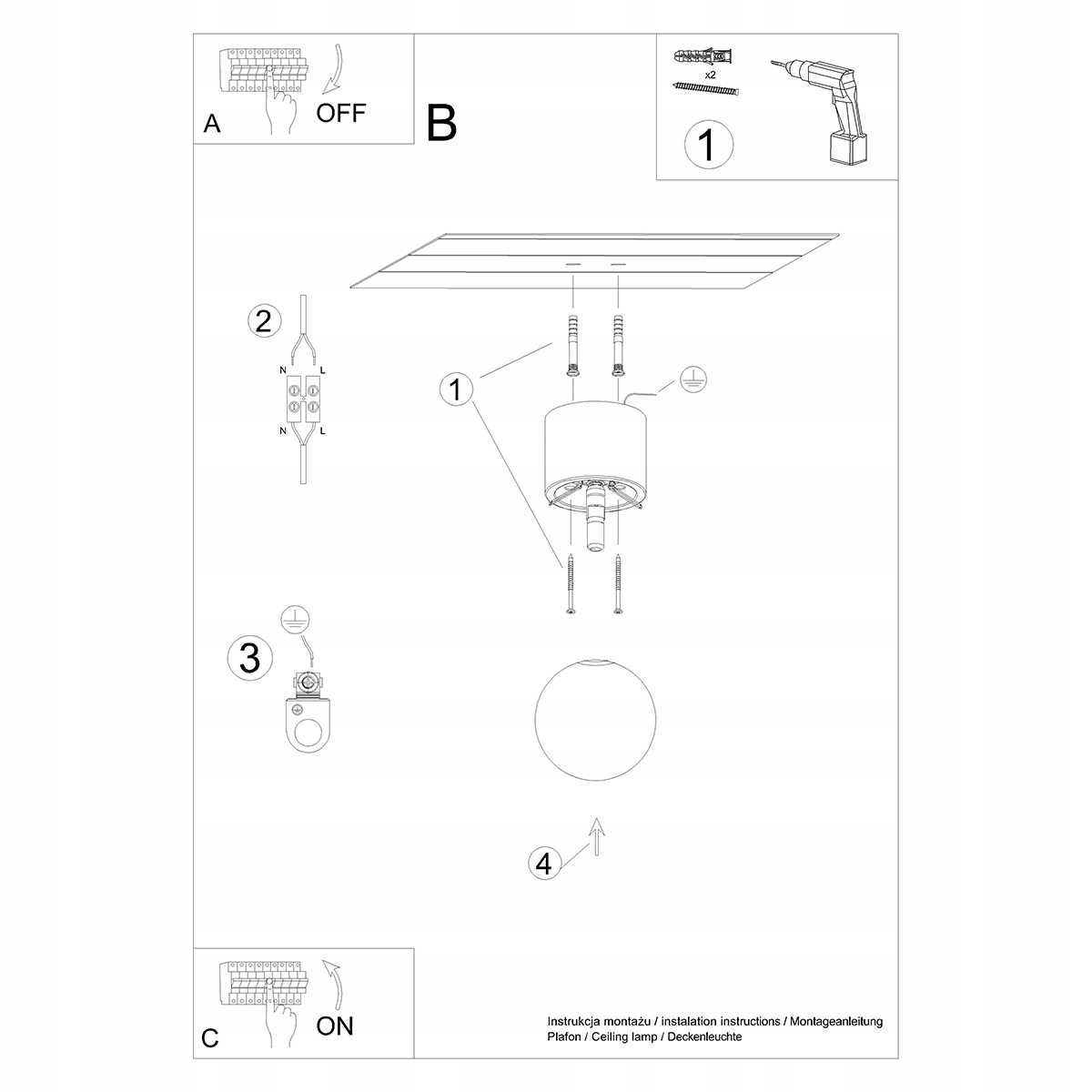 A
OFF

B

x2
1

2
N L
N L

1

3

4

C
ON

Instrukcja montażu / instalation instructions / Montageanleitung
Plafon / Ceiling lamp / Deckenleuchte