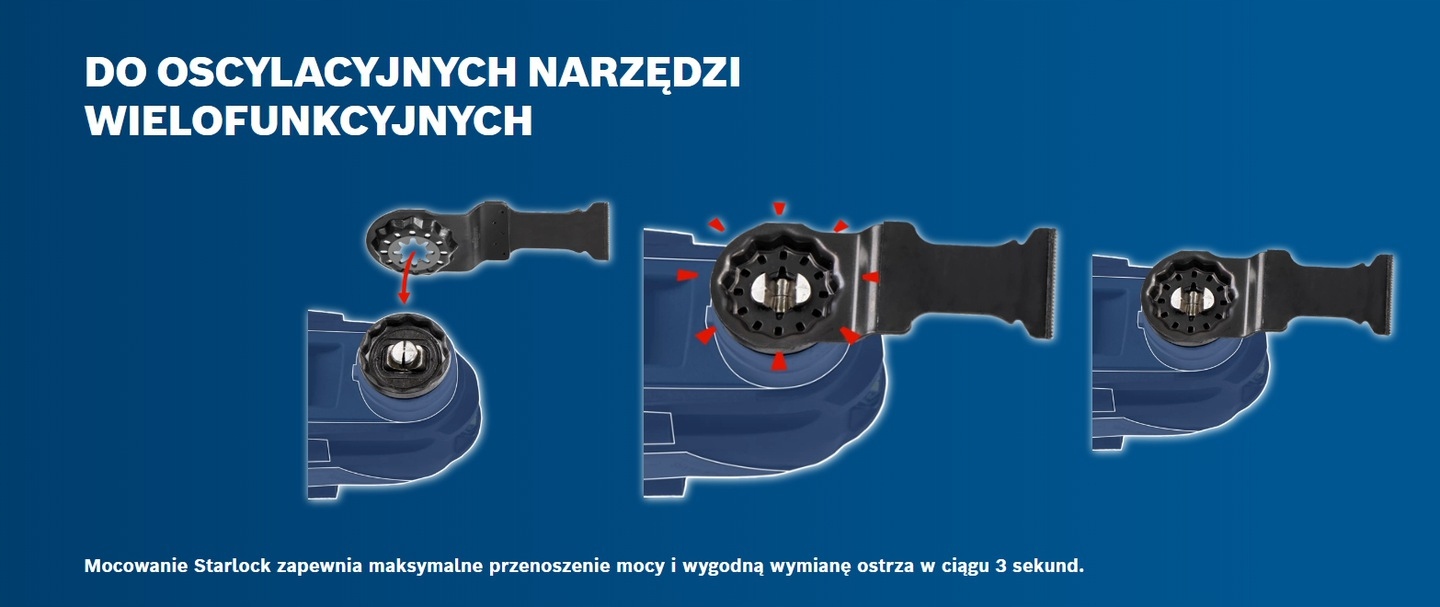 DO OSCYLACYJNYCH NARZĘDZI WIELOFUNKCYJNYCH

Mocowanie Starlock zapewnia maksymalne przenoszenie mocy i wygodną wymianę ostrza w ciągu 3 sekund.