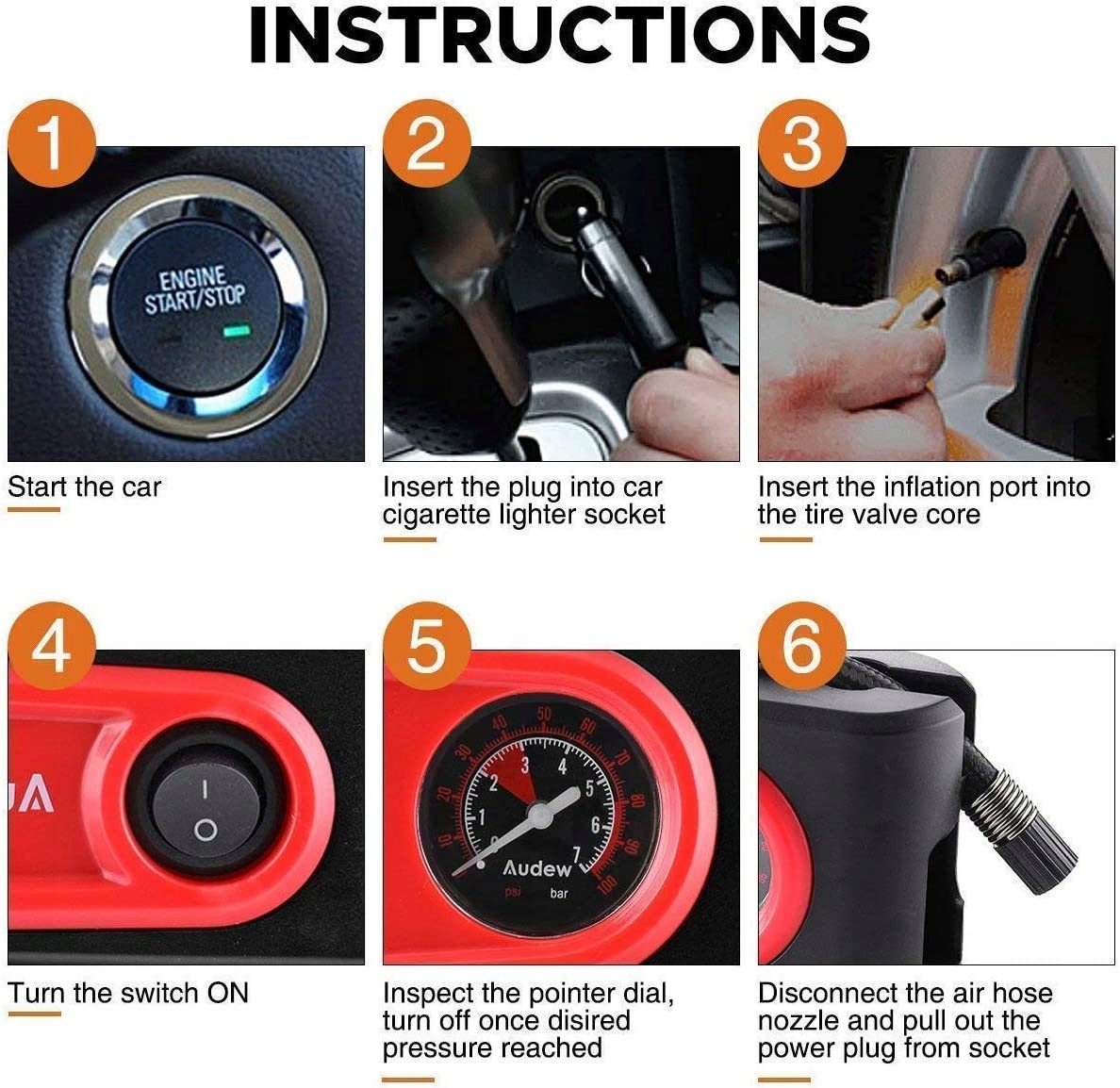 INSTRUCTIONS

1

ENGINE START/STOP

Start the car

2

Insert the plug into car cigarette lighter socket

3

Insert the inflation port into the tire valve core

4

I
O

Turn the switch ON

5

10 20 30 40 50 60 70 80 90 100
1 2 3 4 5 6 7
Audew
psi bar

Inspect the pointer dial, turn off once disired pressure reached

6

Disconnect the air hose nozzle and pull out the power plug from socket