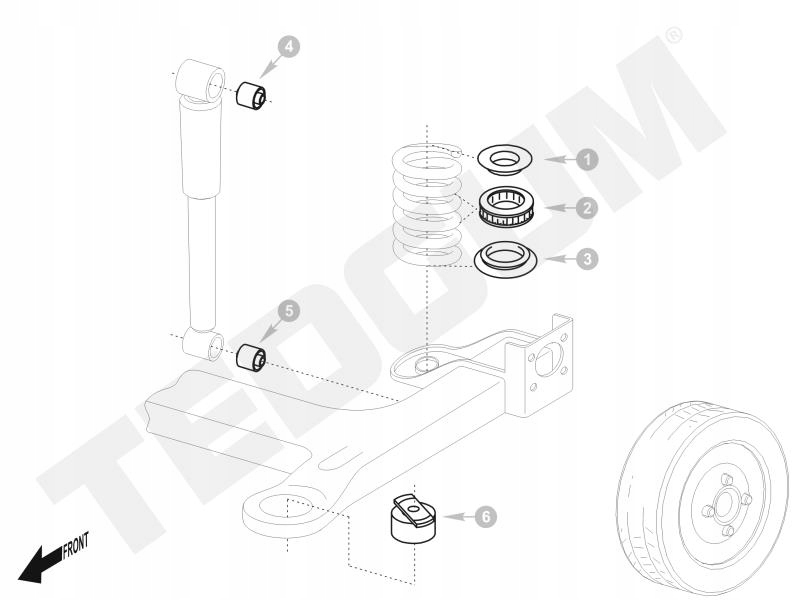 TEDGUM®

4

1

2

3

5

6

FRONT