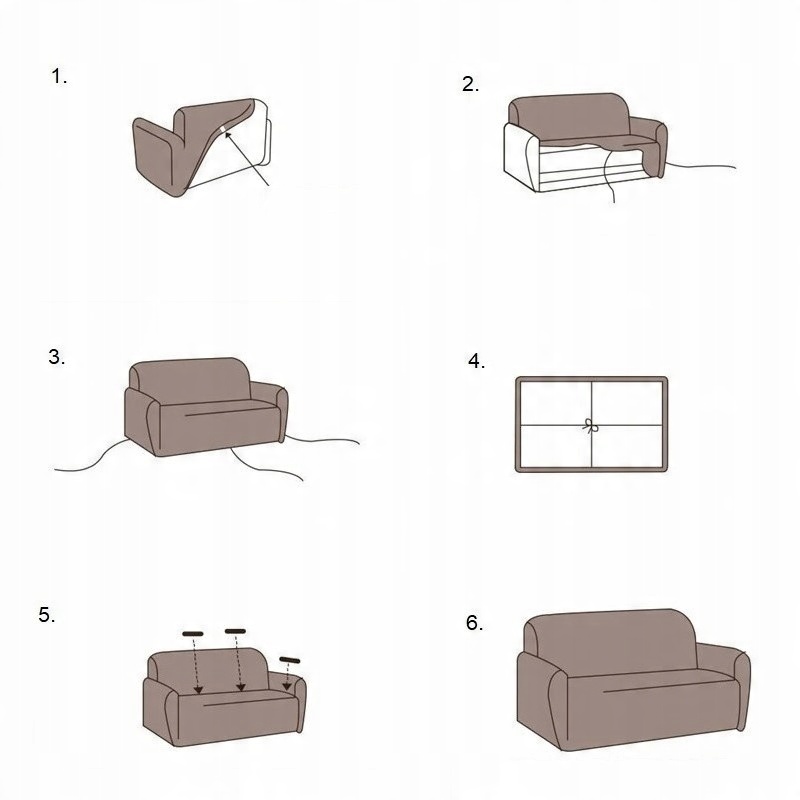 1.

2.

3.

4.

5.

6.