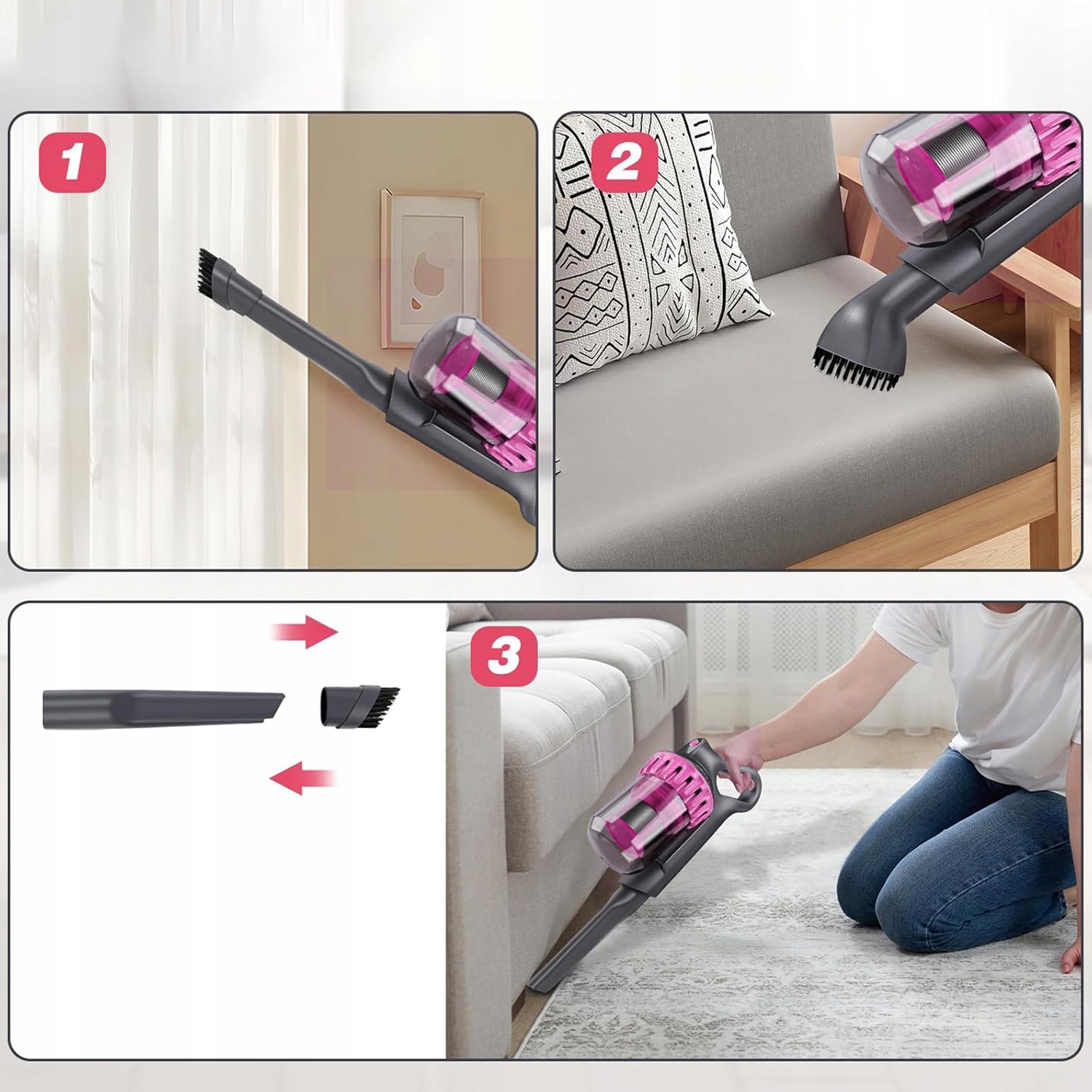 1

2

3