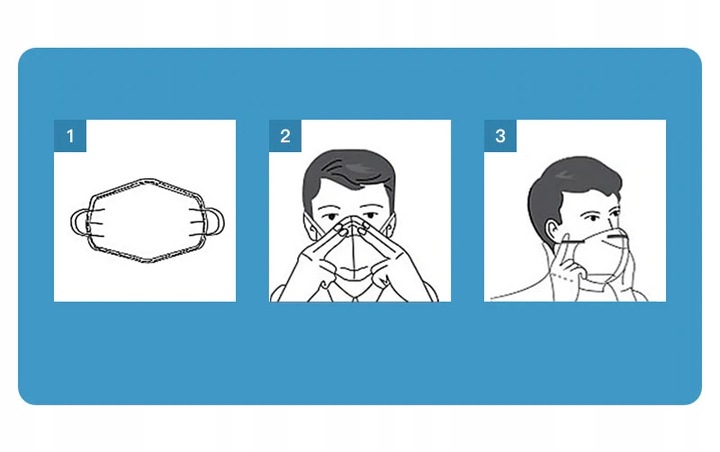 1

2

3