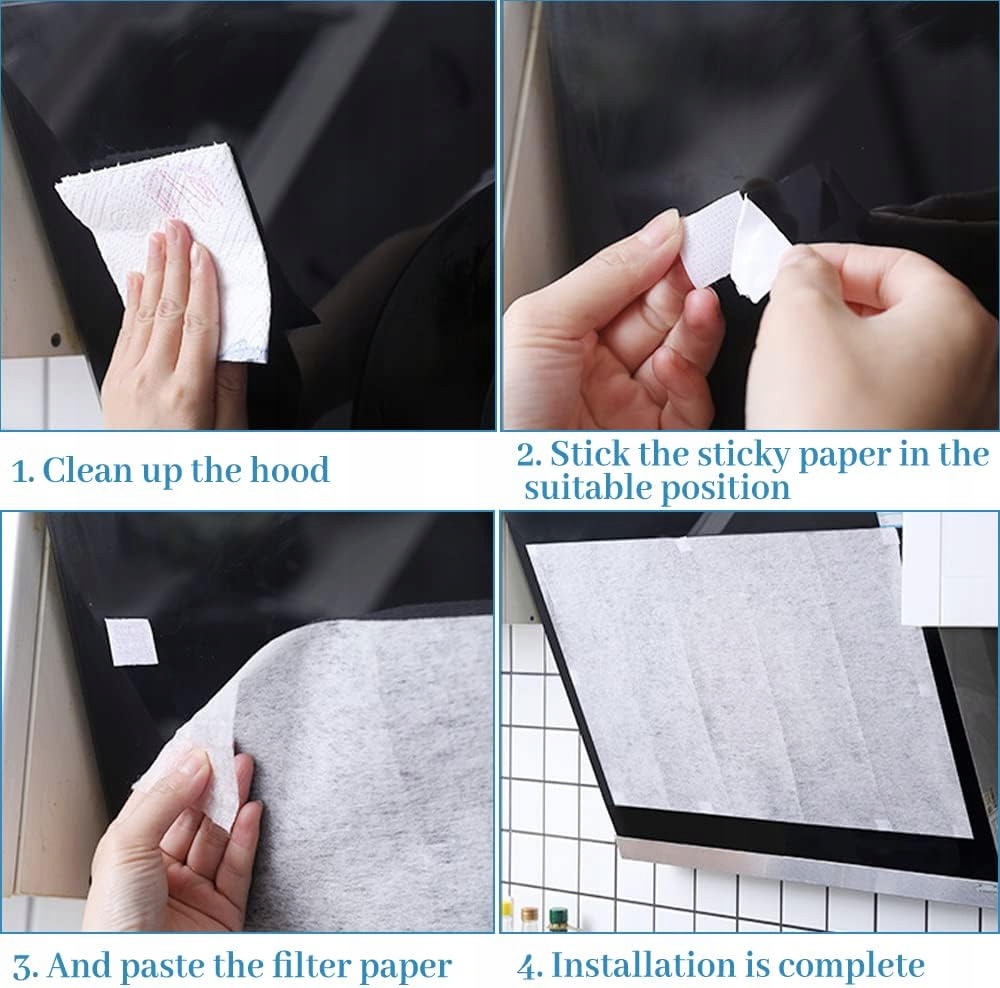 1. Clean up the hood

2. Stick the sticky paper in the suitable position

3. And paste the filter paper

4. Installation is complete