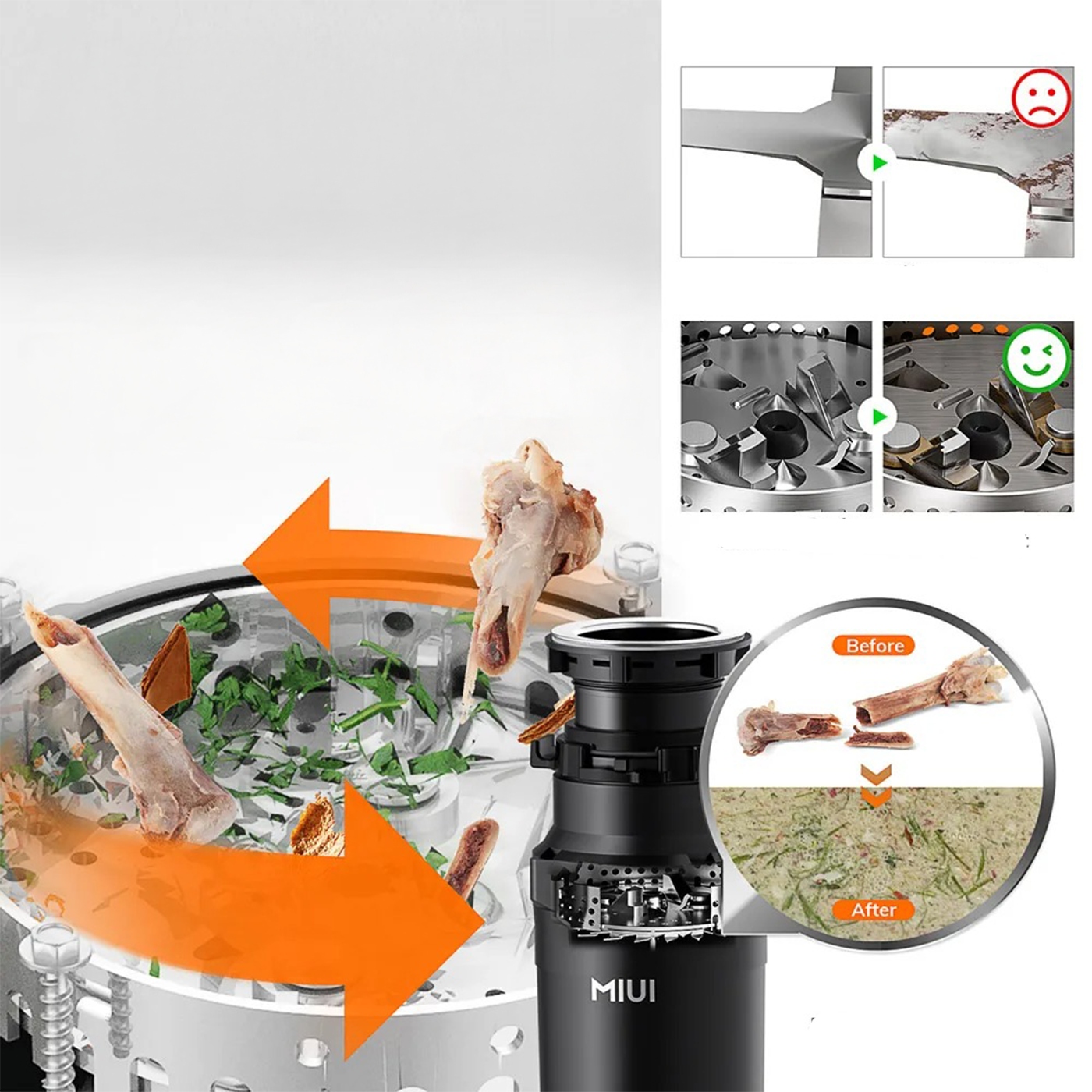 Before

After

MIUI