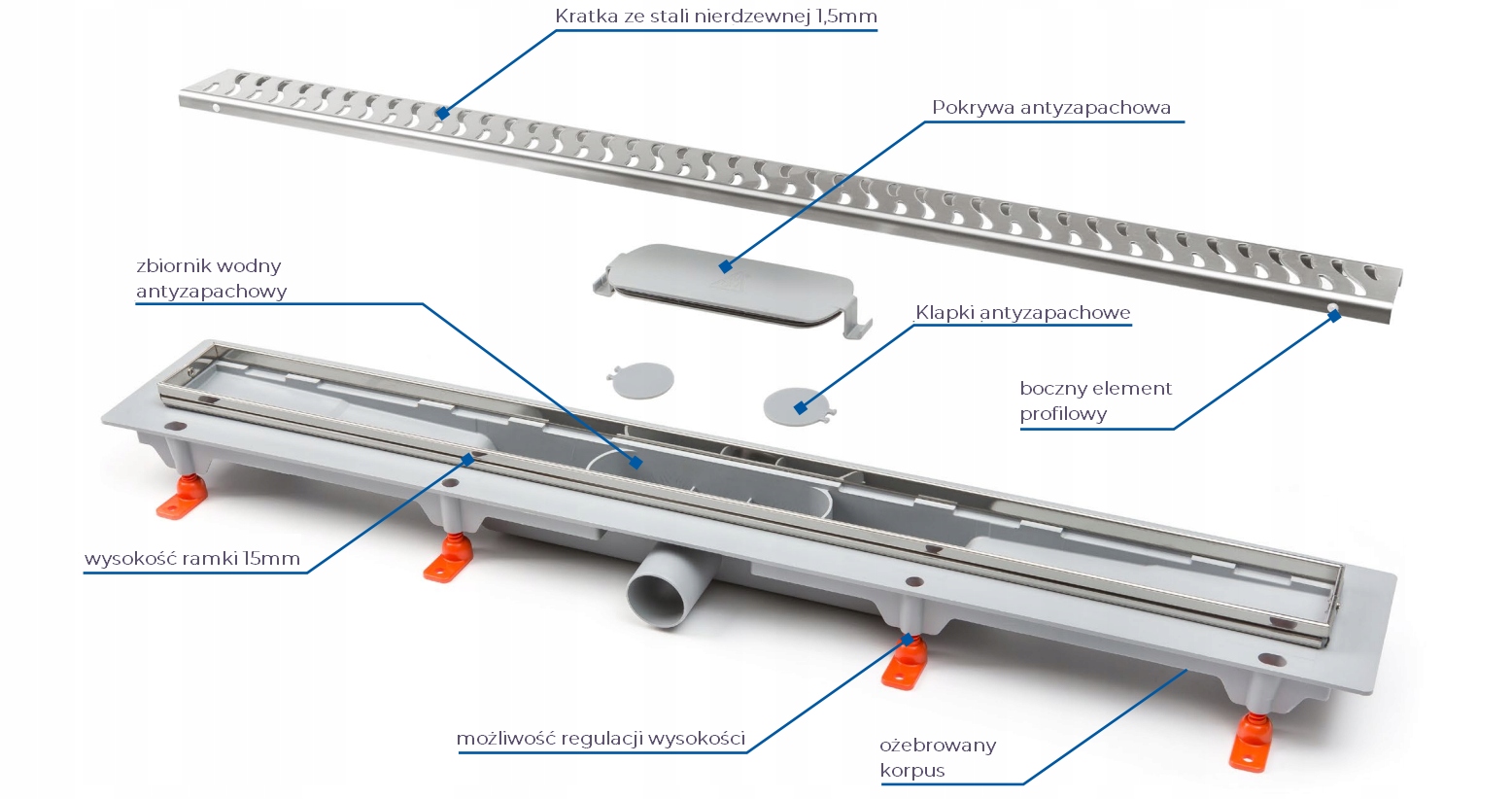 Kratka ze stali nierdzewnej 1,5mm

Pokrywa antyzapachowa

zbiornik wodny antyzapachowy

Klapki antyzapachowe

boczny element profilowy

wysokość ramki 15mm

możliwość regulacji wysokości

ożebrowany korpus