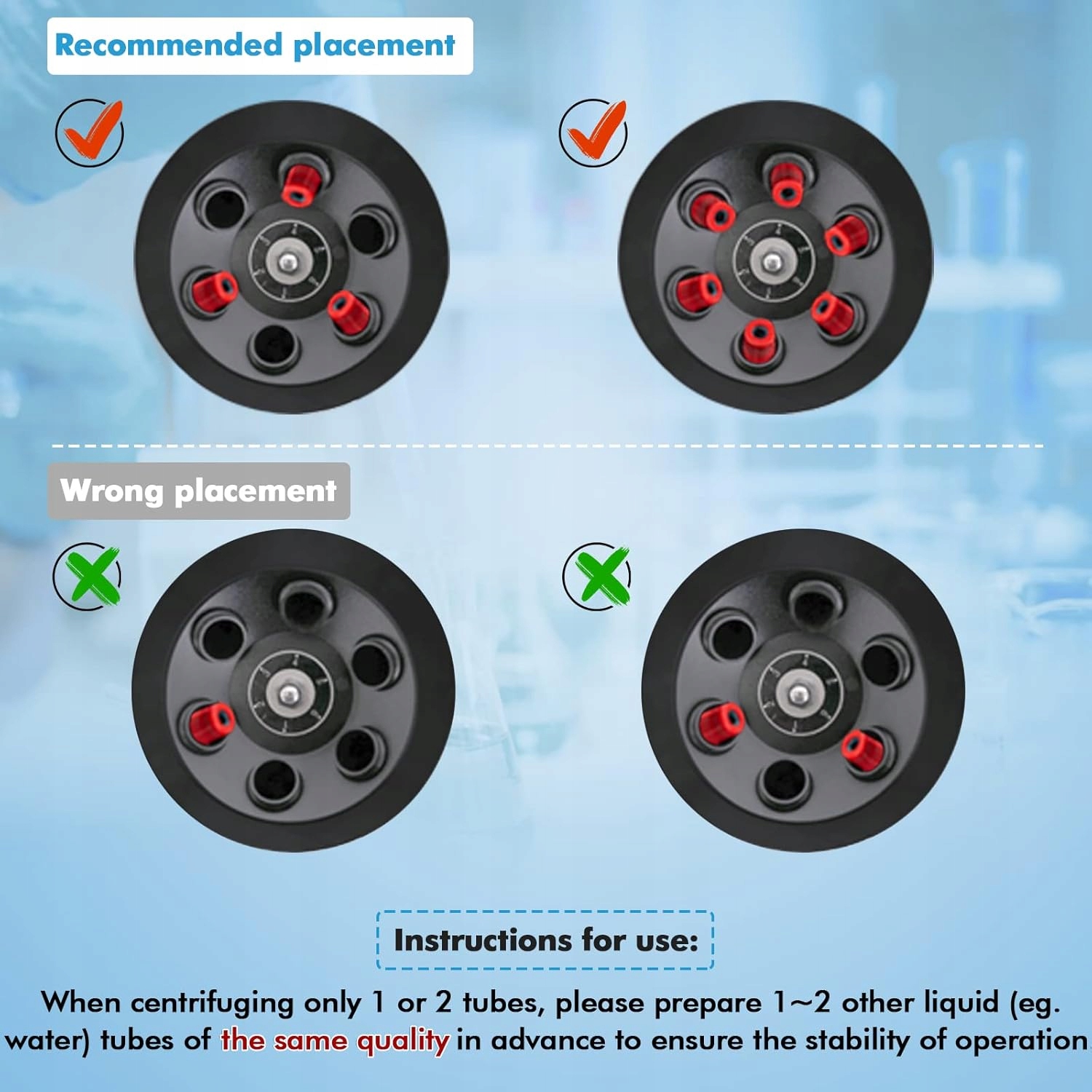 Recommended placement

Wrong placement

Instructions for use:

When centrifuging only 1 or 2 tubes, please prepare 1~2 other liquid (eg. water) tubes of the same quality in advance to ensure the stability of operation